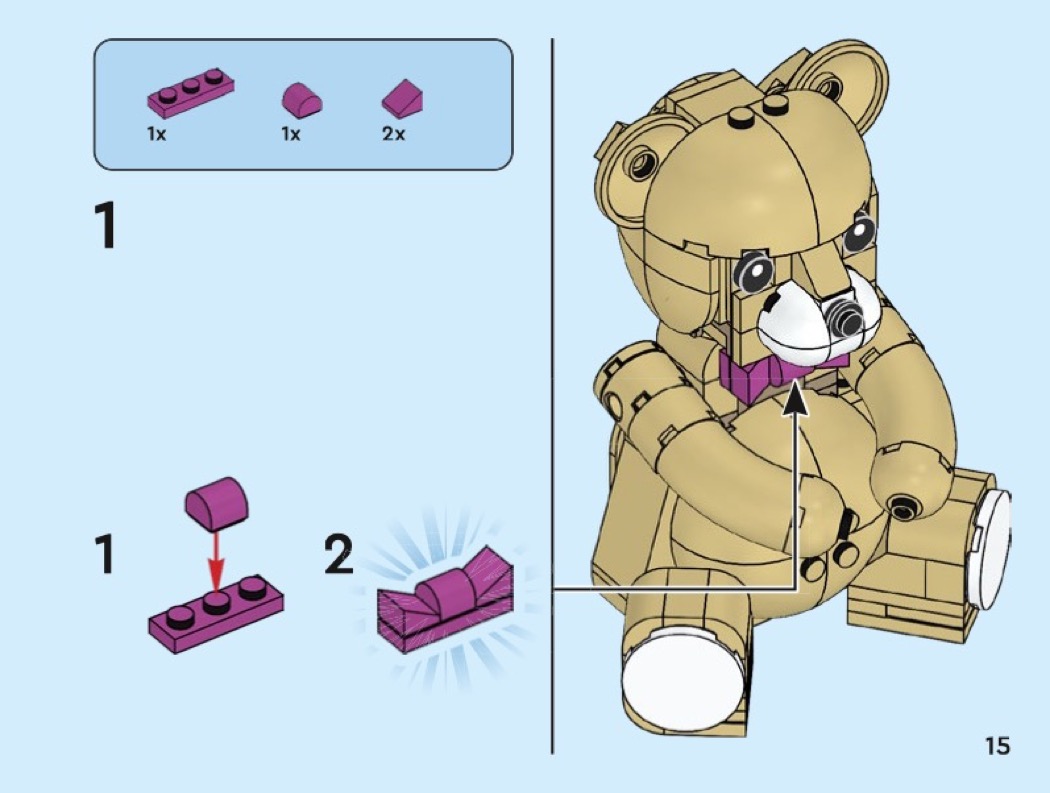 1x 1x 2x

1

1

2

15