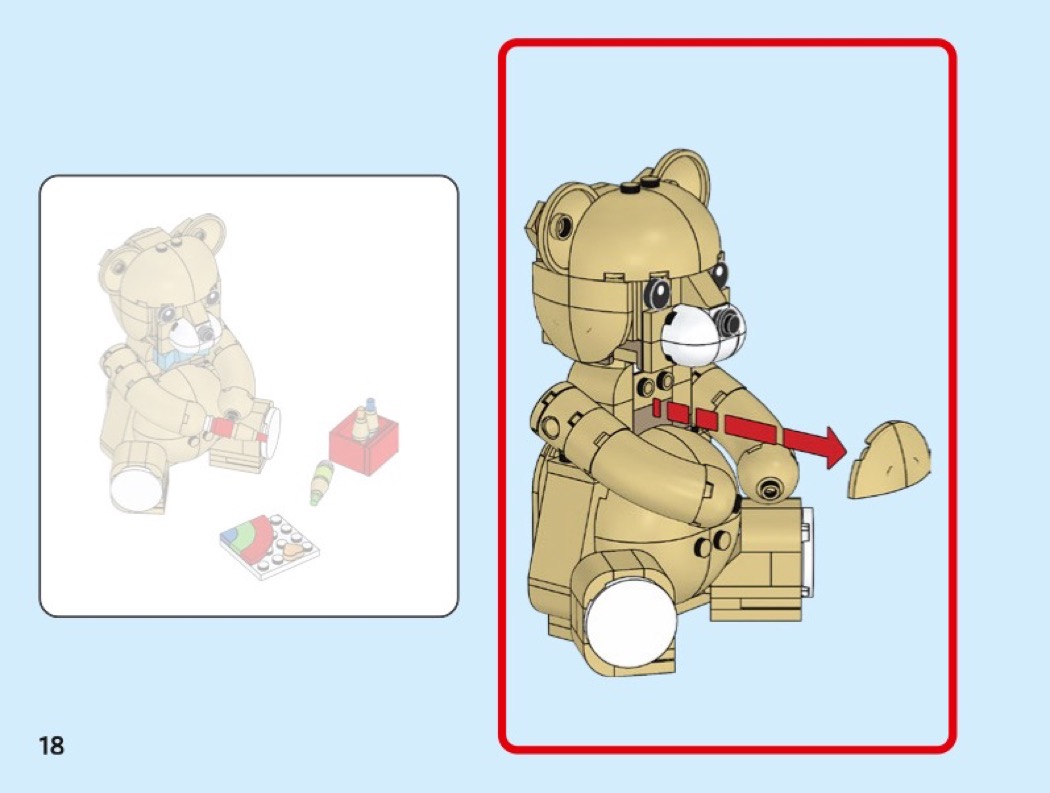 18