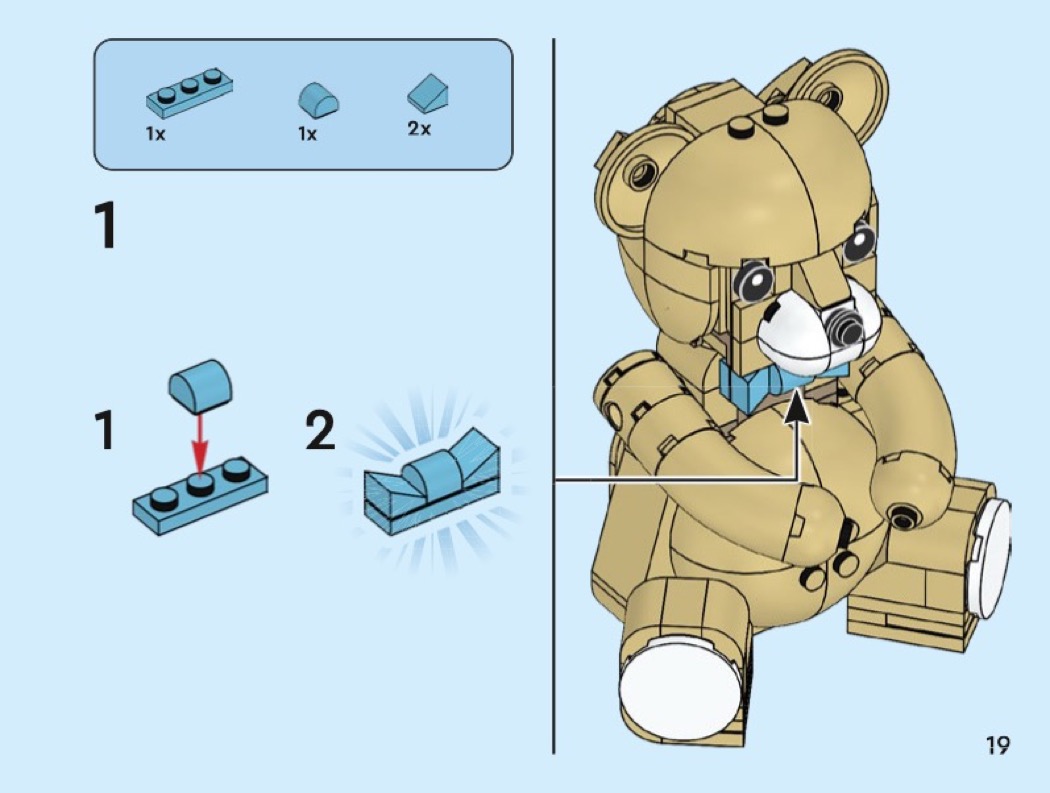 1x
1x
2x

1

1

2

19