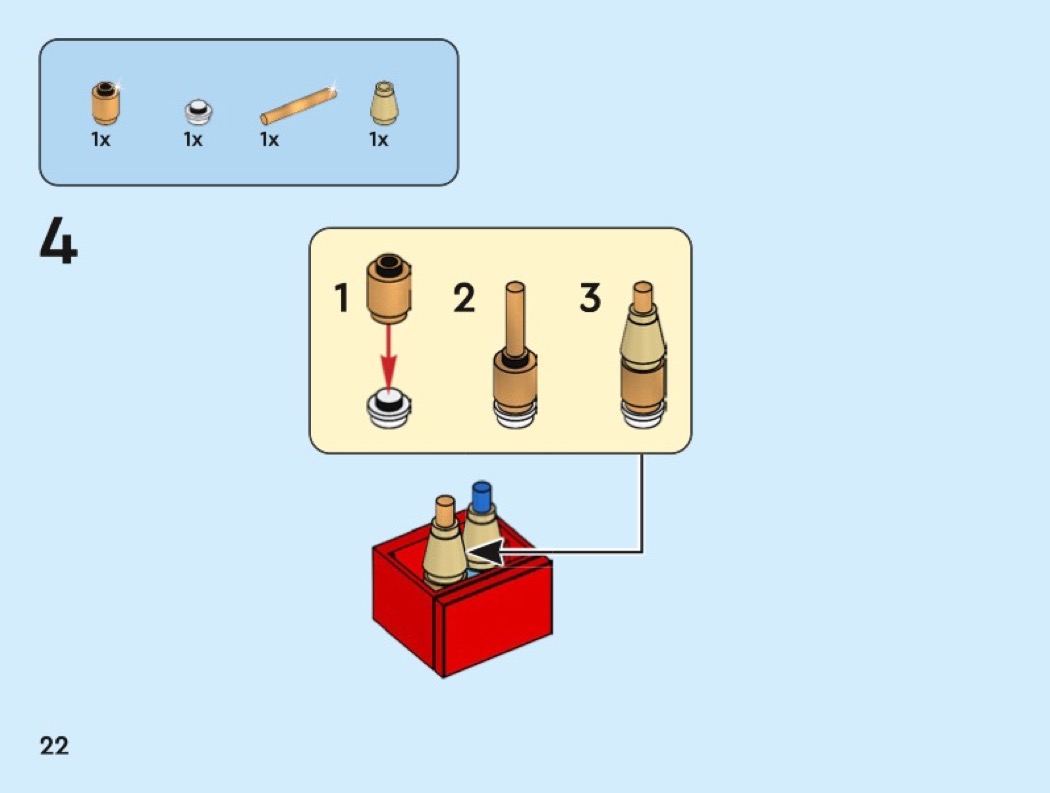 1x 1x 1x 1x

4

1 2 3

22