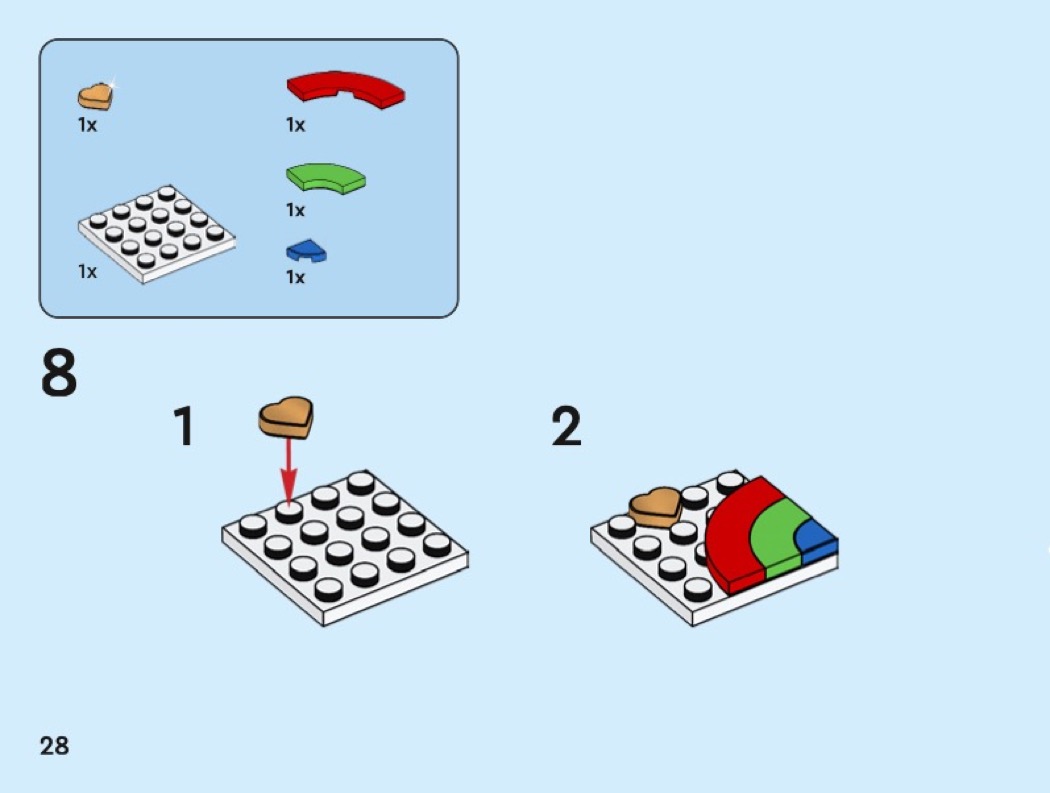 1x

1x

1x

1x

1x

8

1

2

28