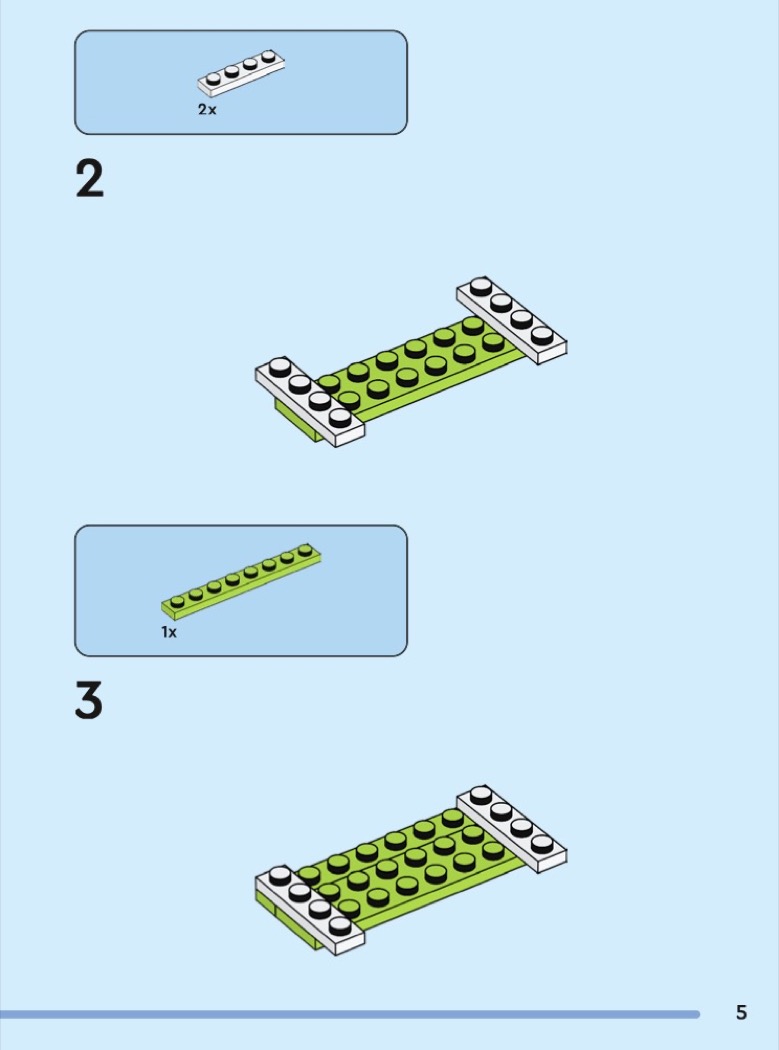 2x

2

1x

3

5