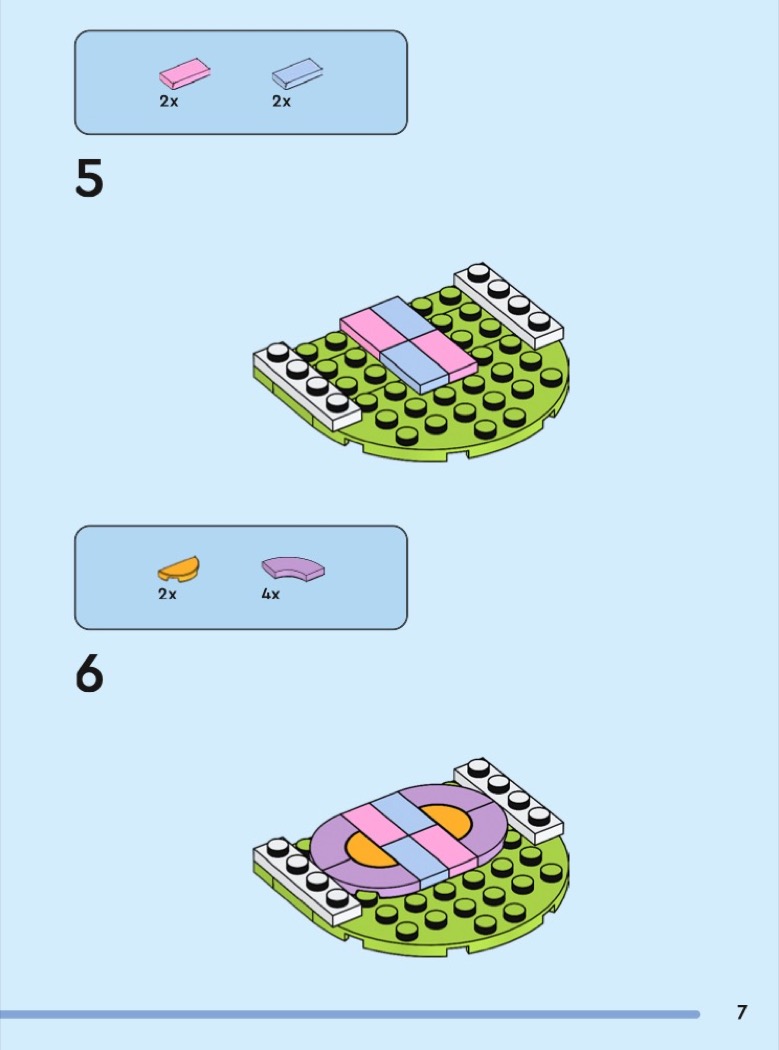 2x 2x

5

2x 4x

6

7