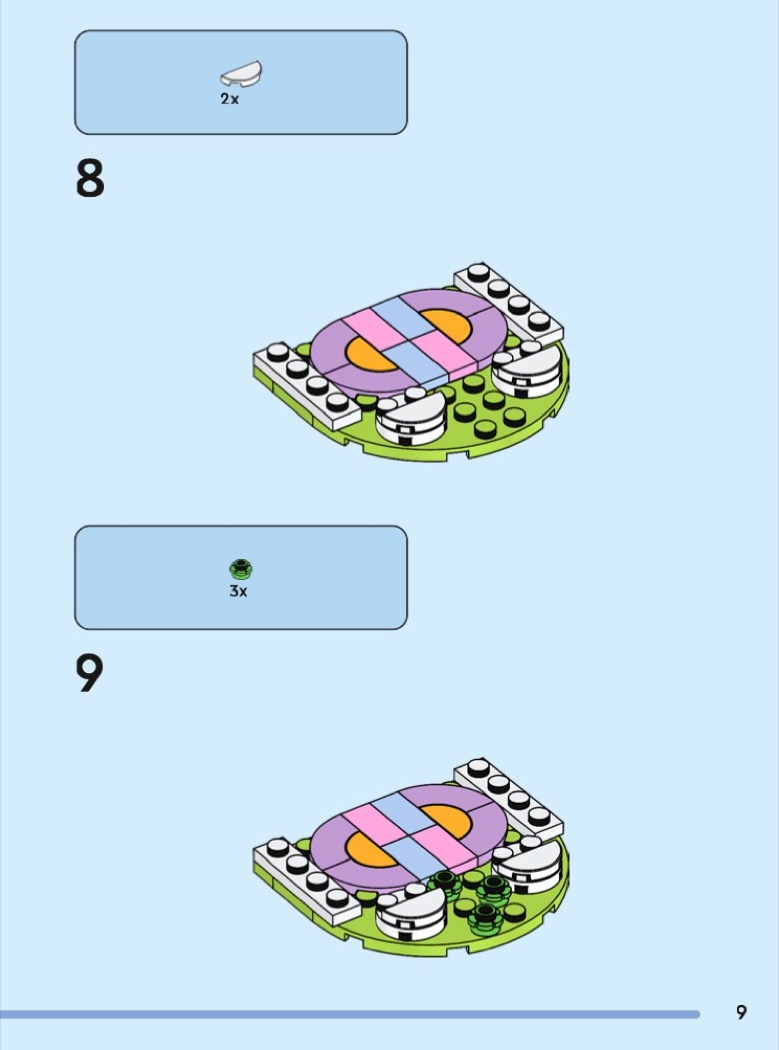 2x

8

3x

9

9