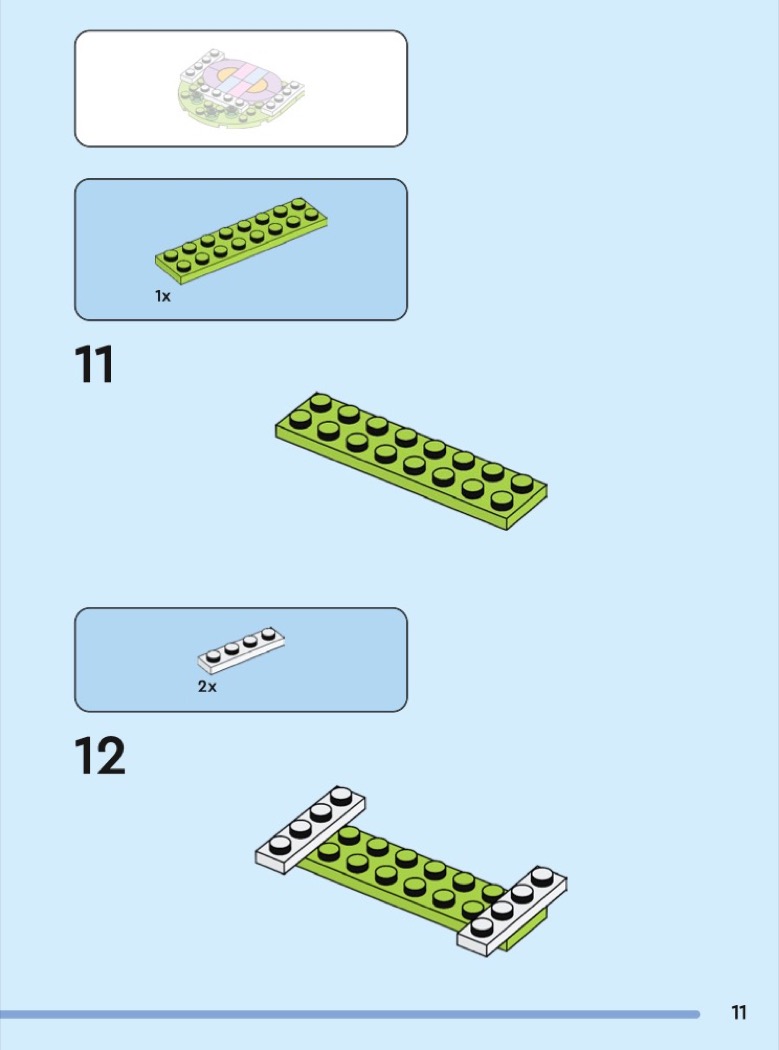 1x

11

2x

12

11