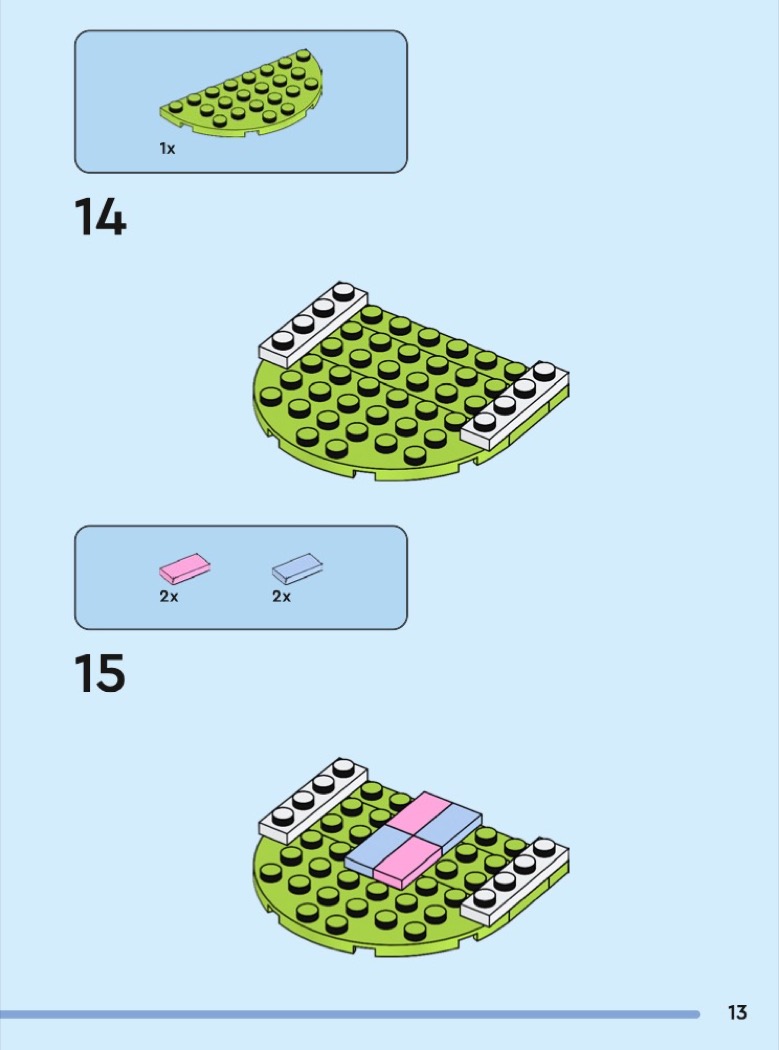 1x

14

2x 2x

15

13