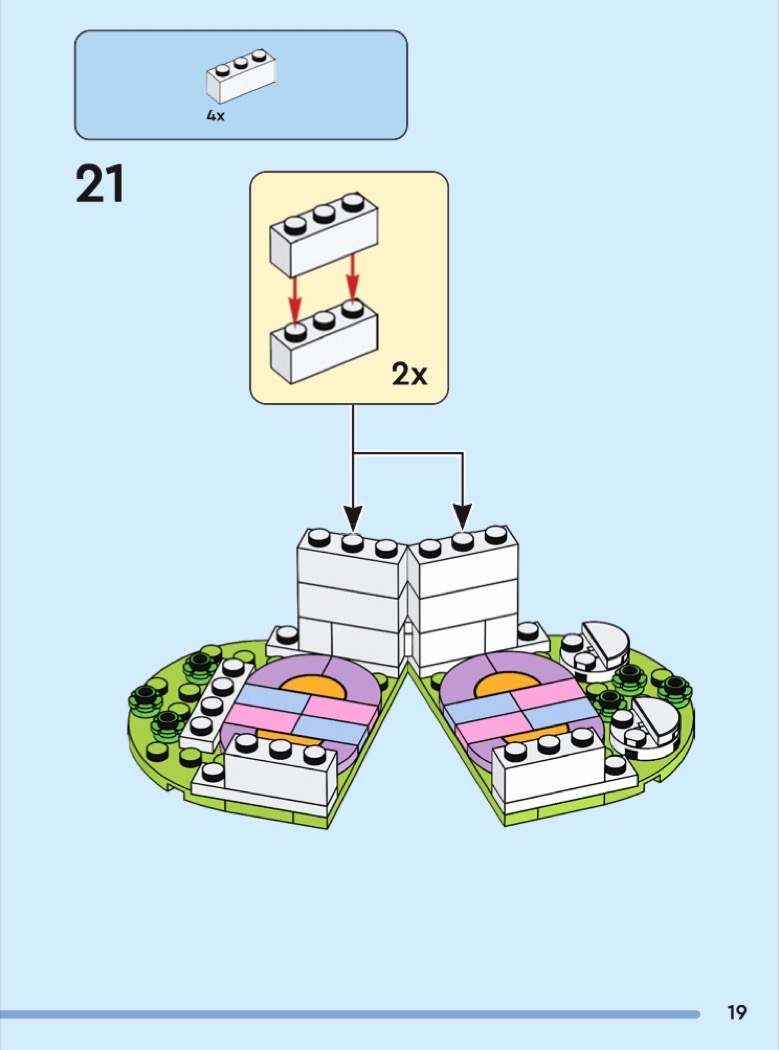 4x

21

2x

19