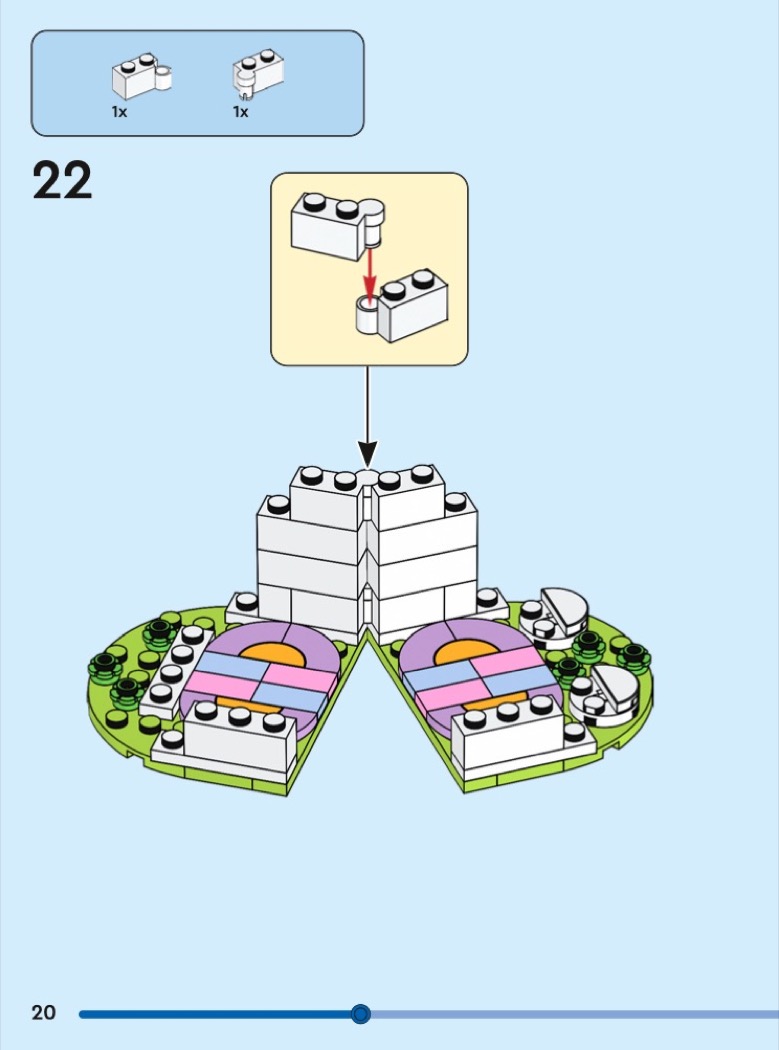 1x 1x

22

20