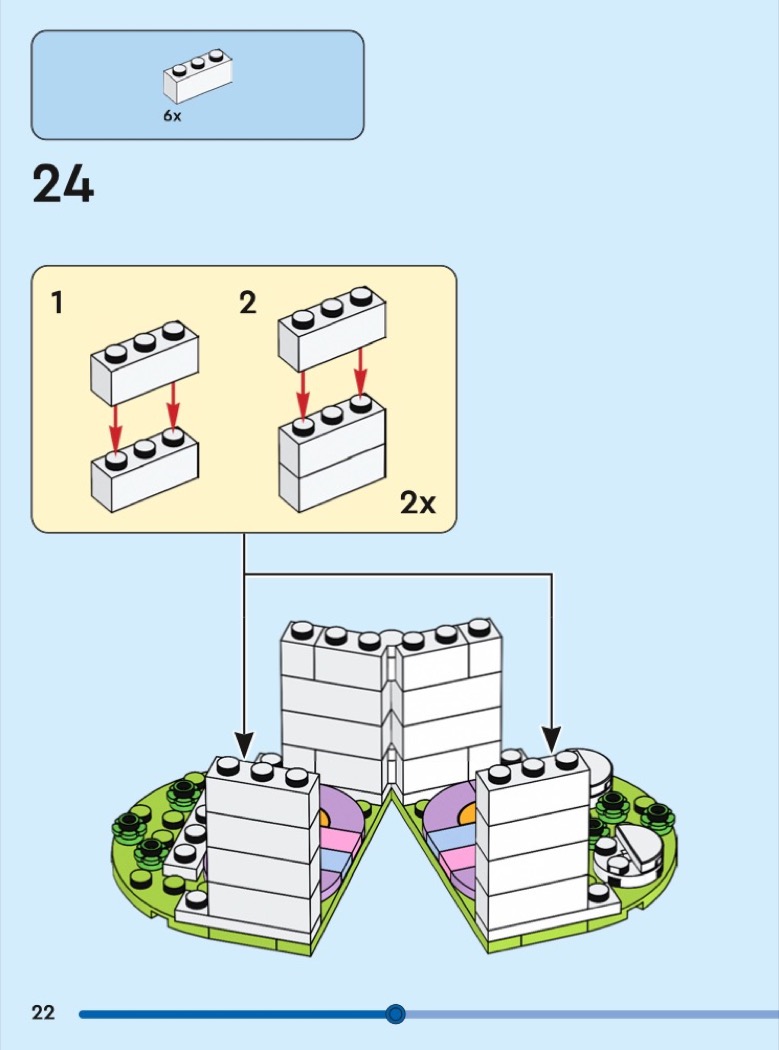 6x

24

1

2

2x

22