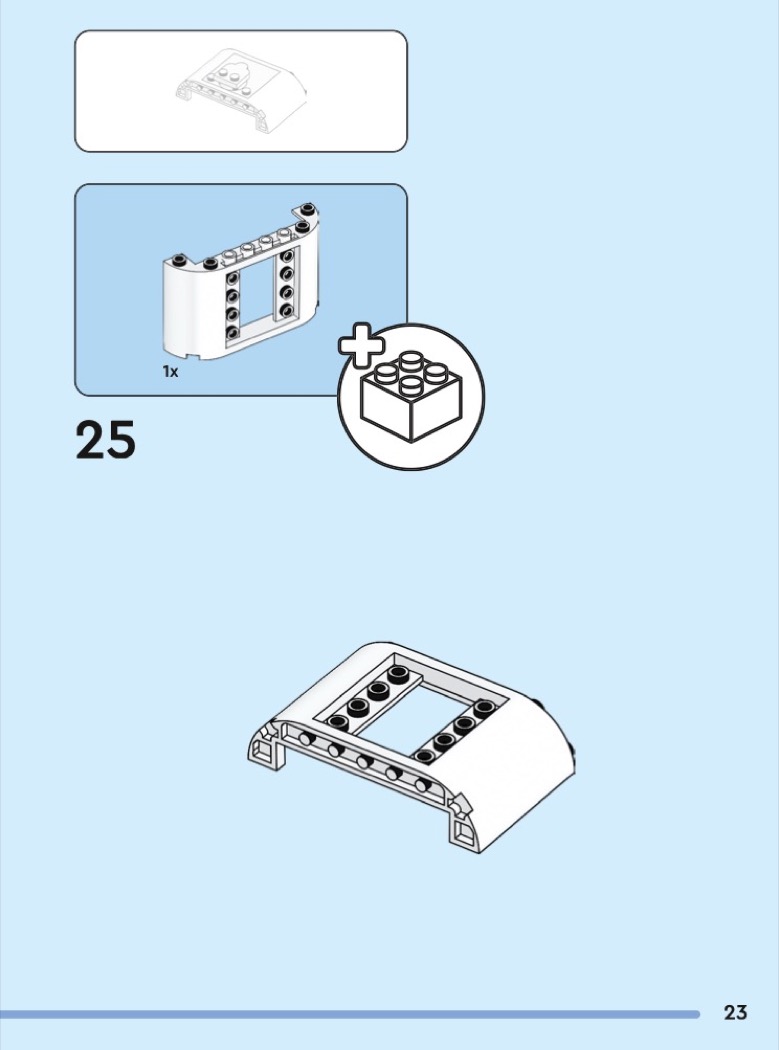 1x

25

23