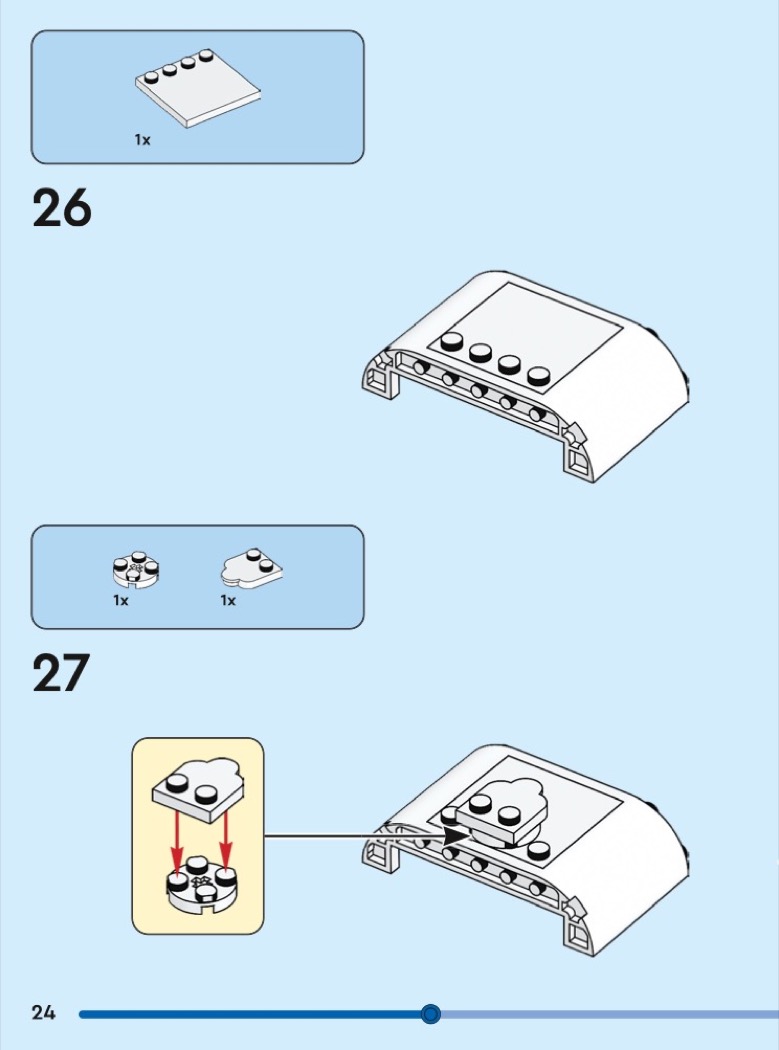 1x

26

1x 1x

27

24