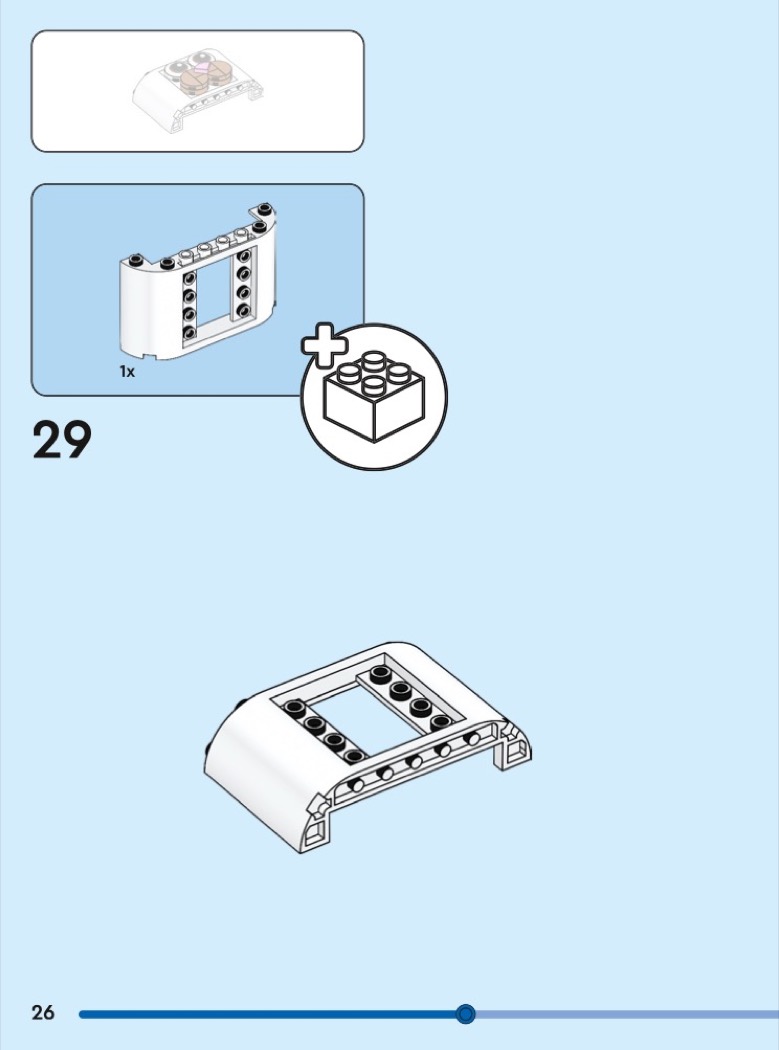 1x

29

26