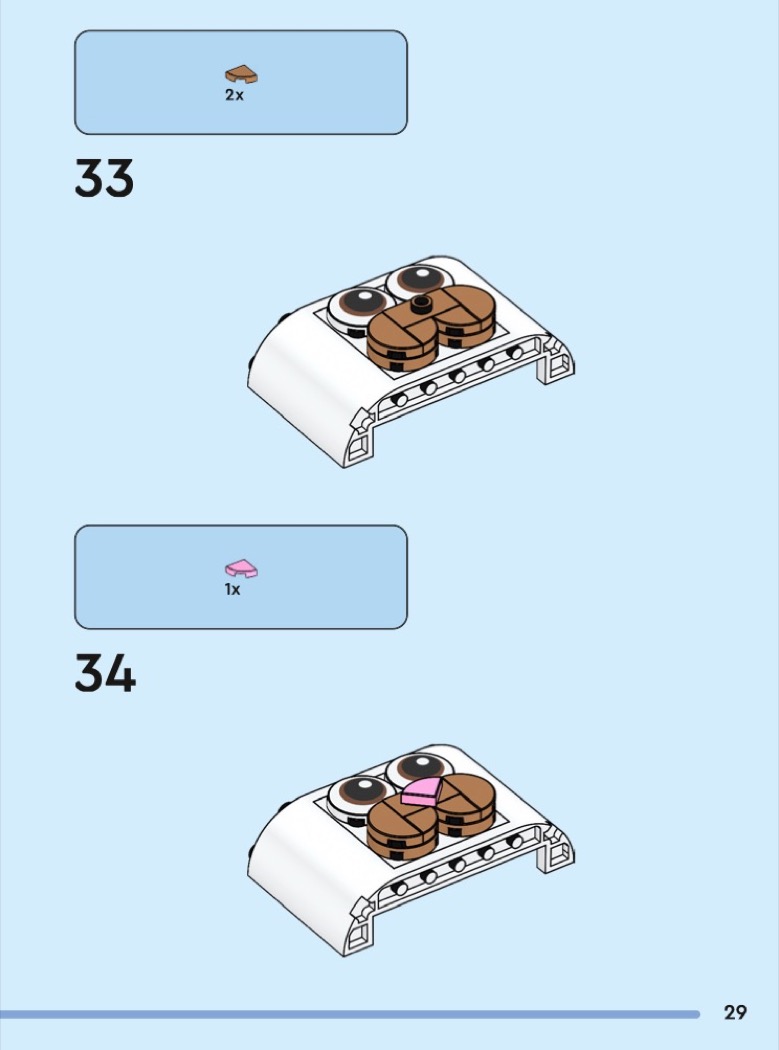 2x

33

1x

34

29