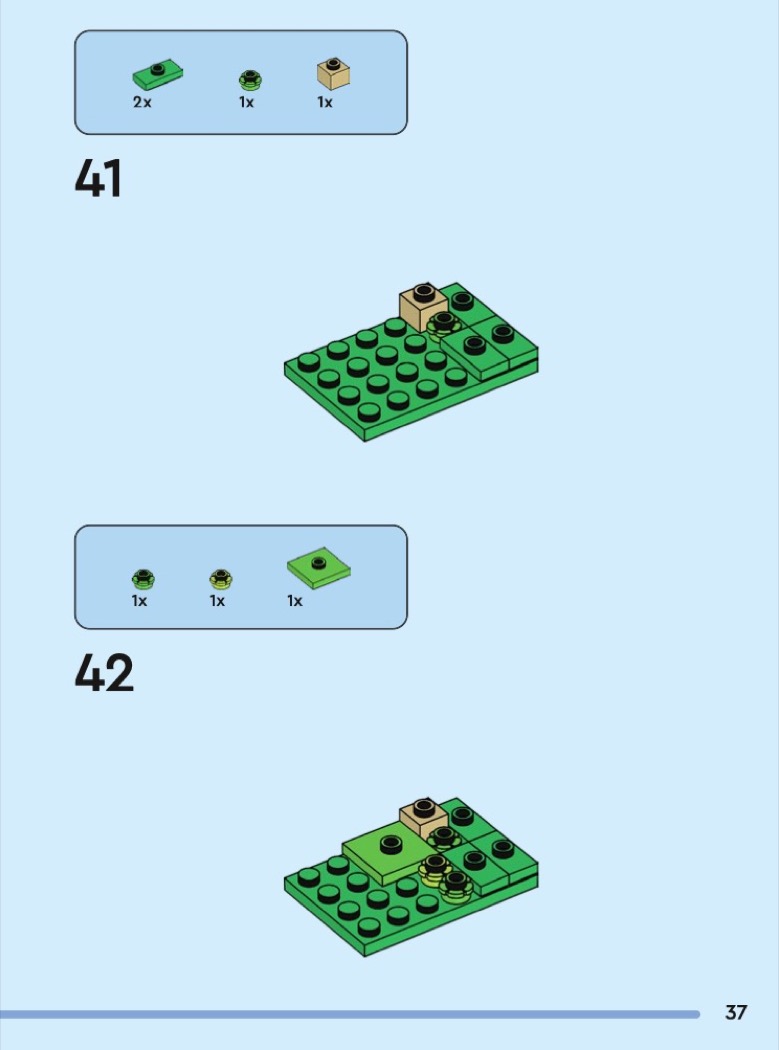 2x 1x 1x

41

1x 1x 1x

42

37