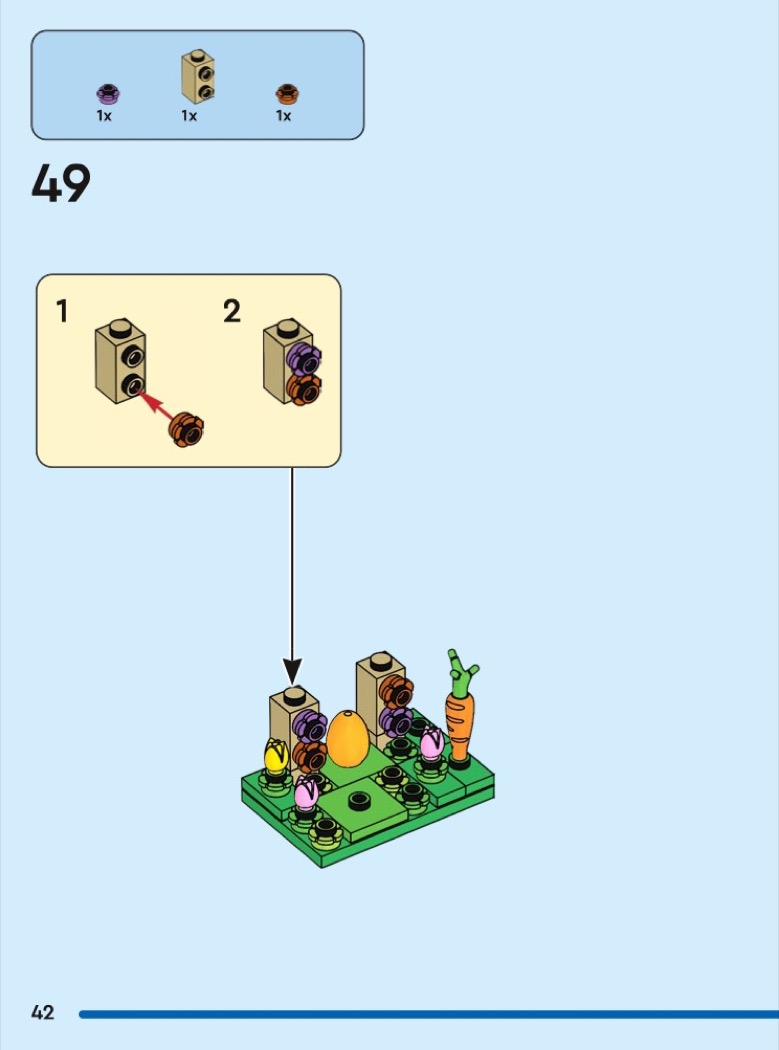 1x 1x 1x

49

1 2

42