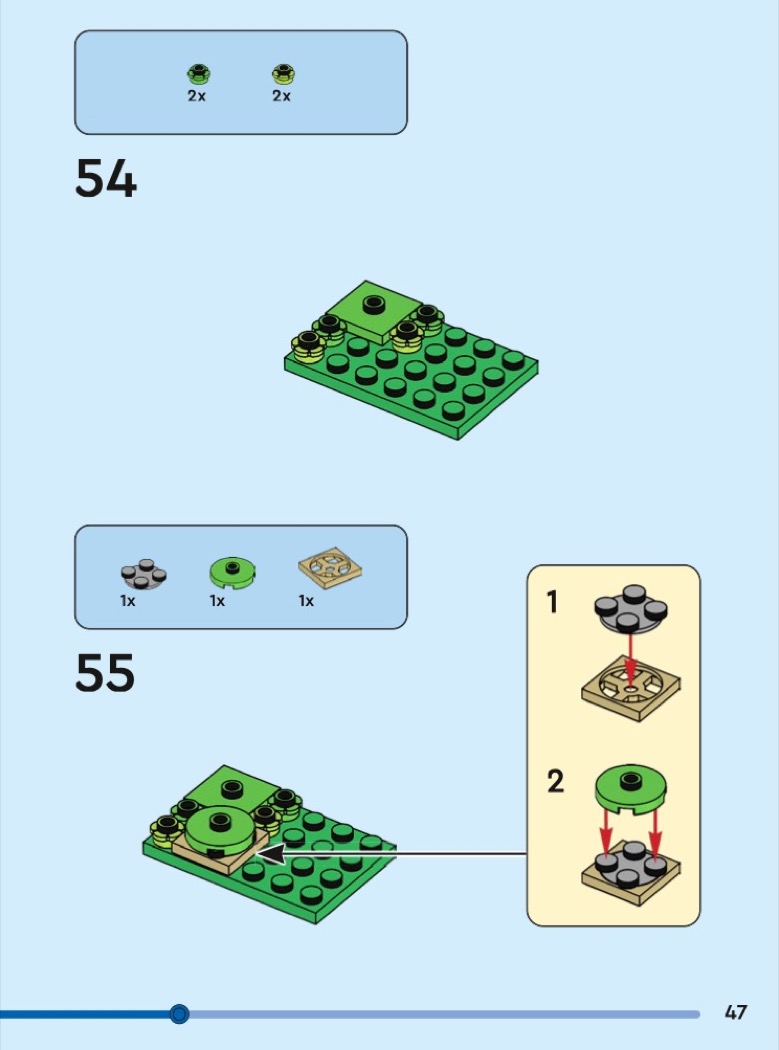 2x 2x

54

1x 1x 1x

55

1

2

47