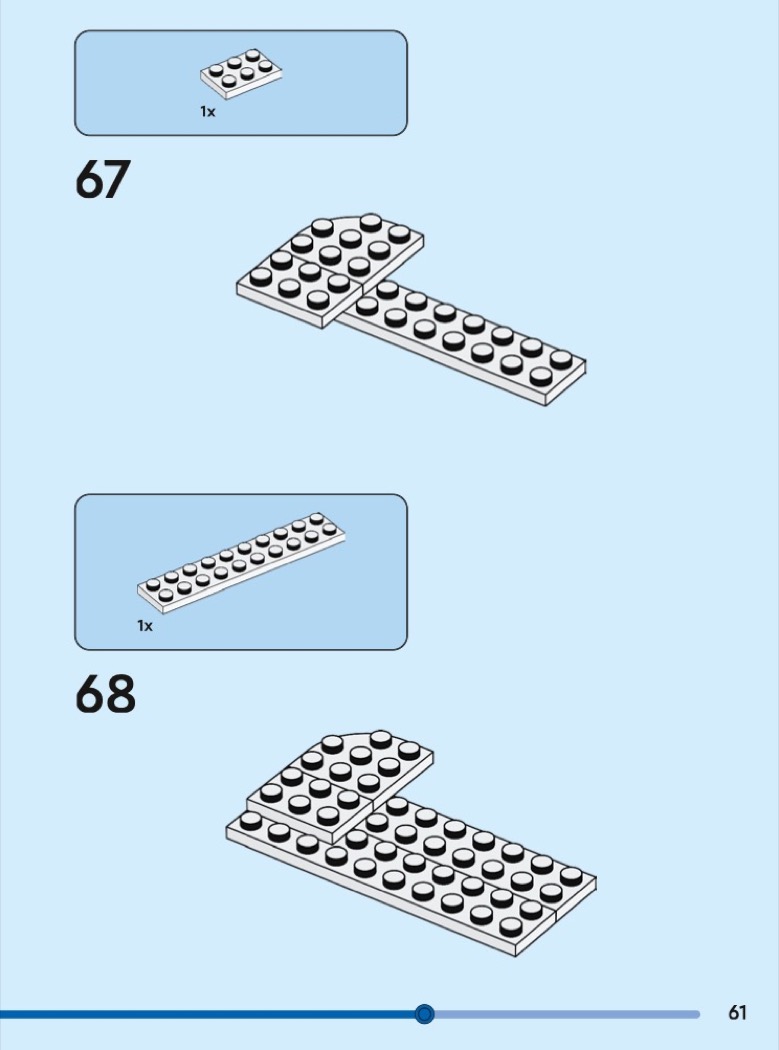 1x

67

1x

68

61