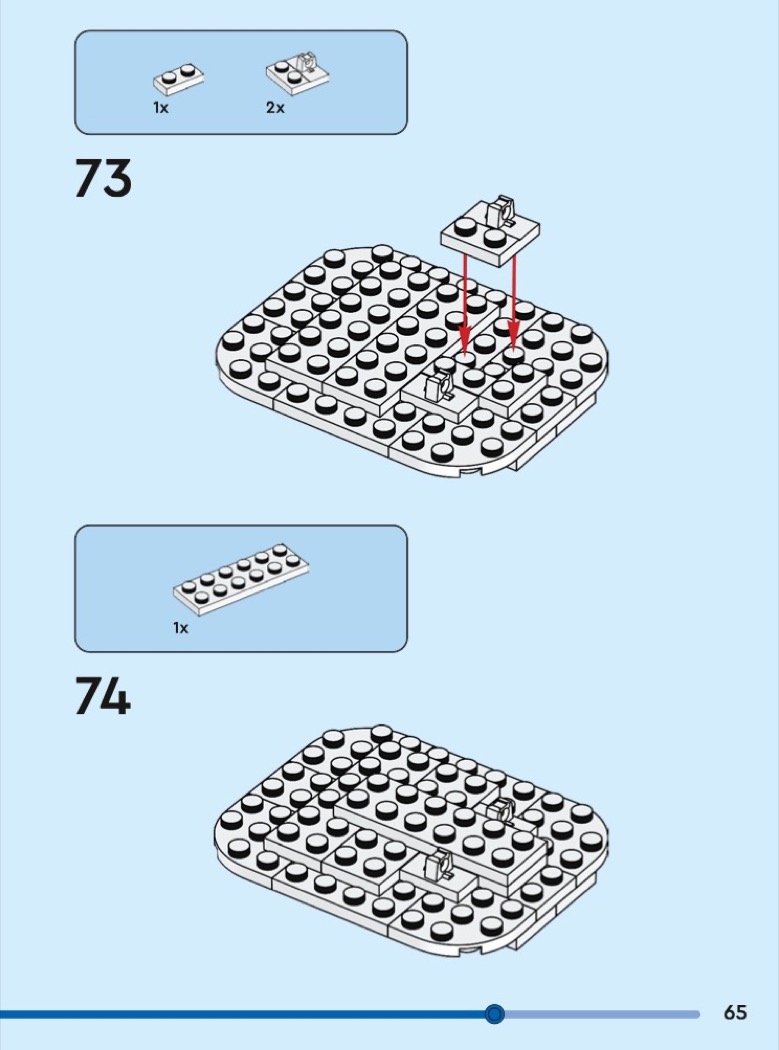 1x

2x

73

1x

74

65