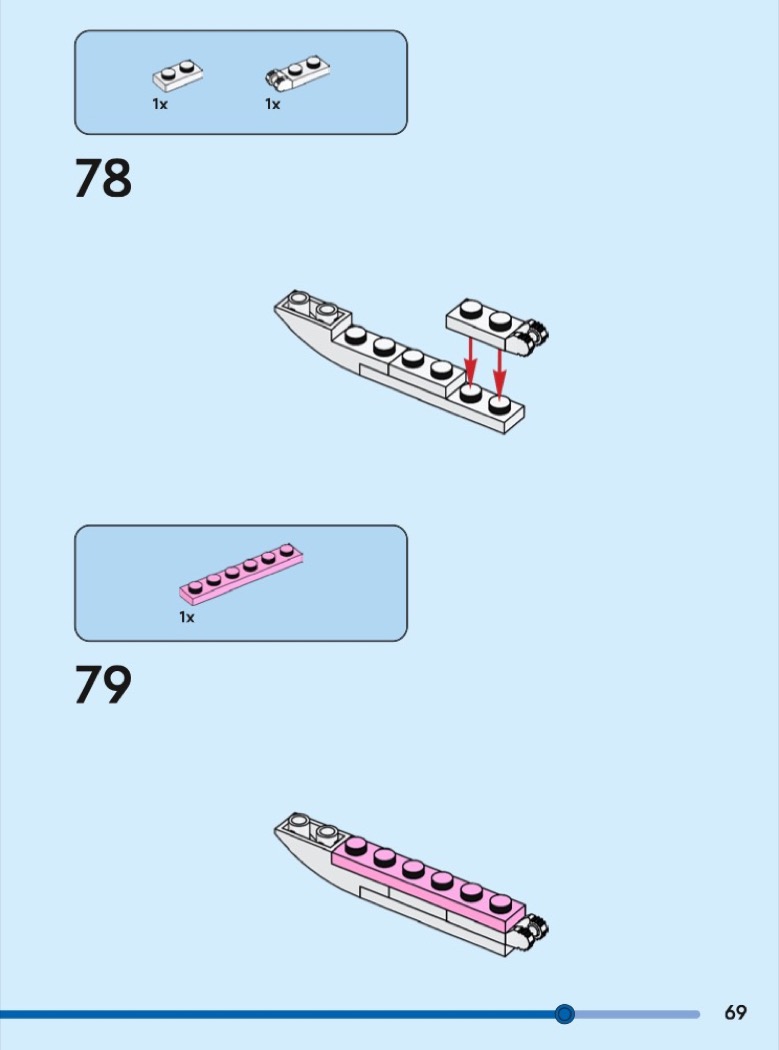 1x 1x

78

1x

79

69