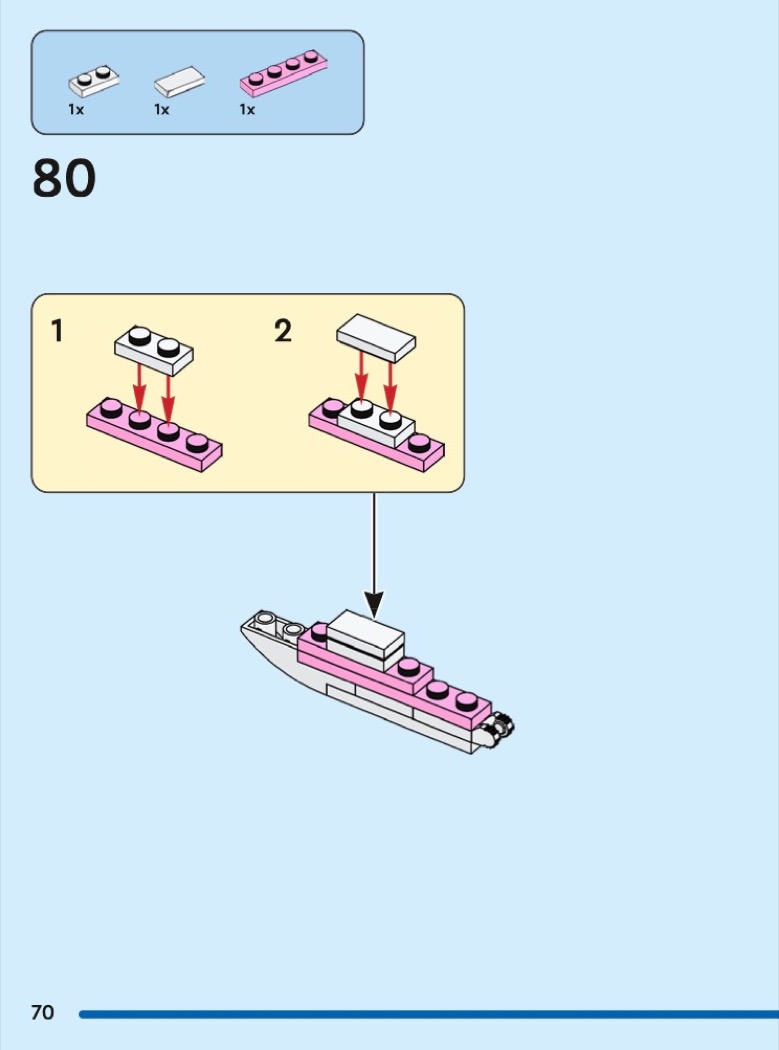 1x 1x 1x

80

1

2

70