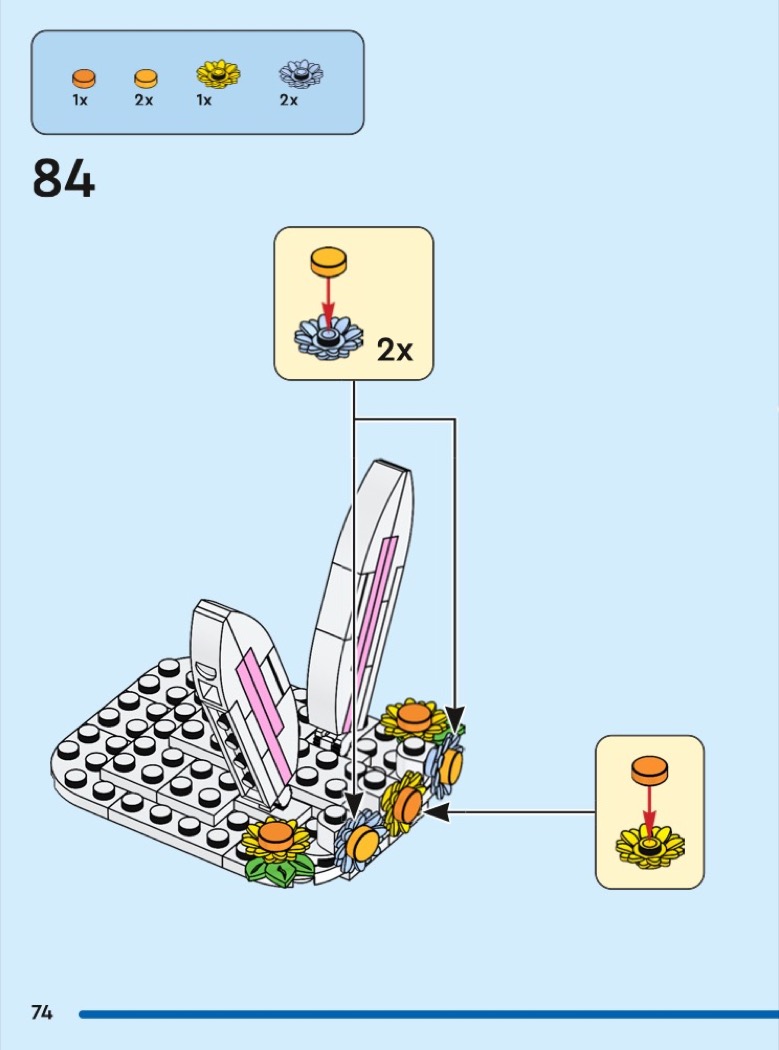 1x 2x 1x 2x

84

2x

74