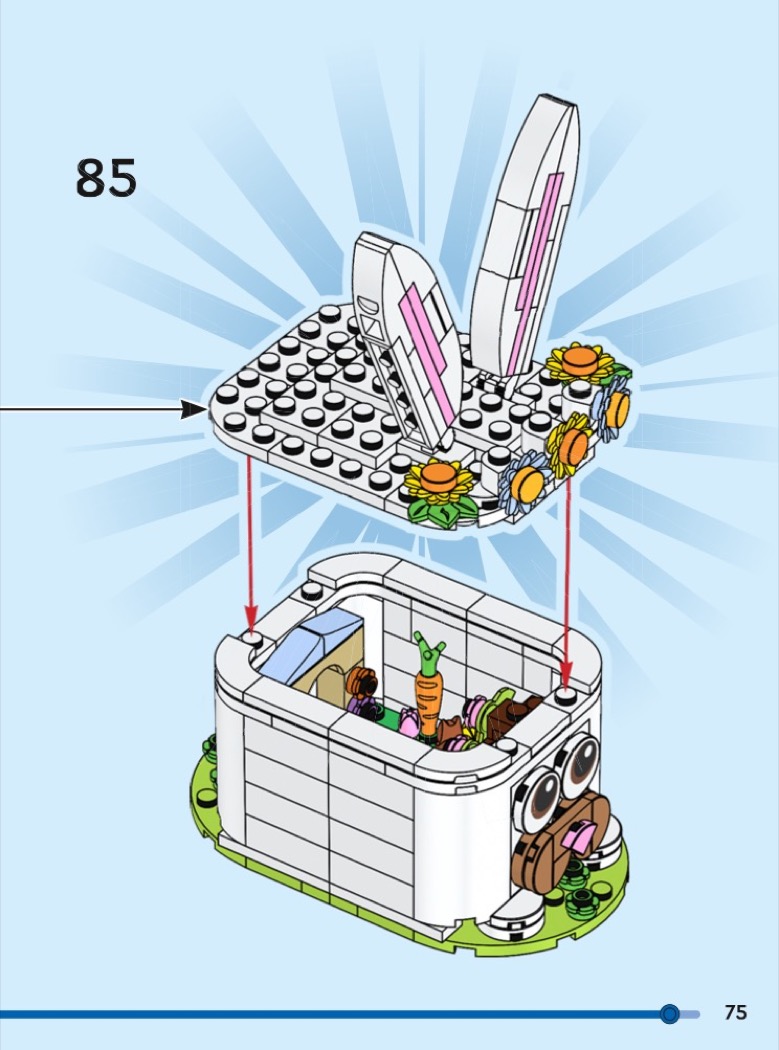 85

75