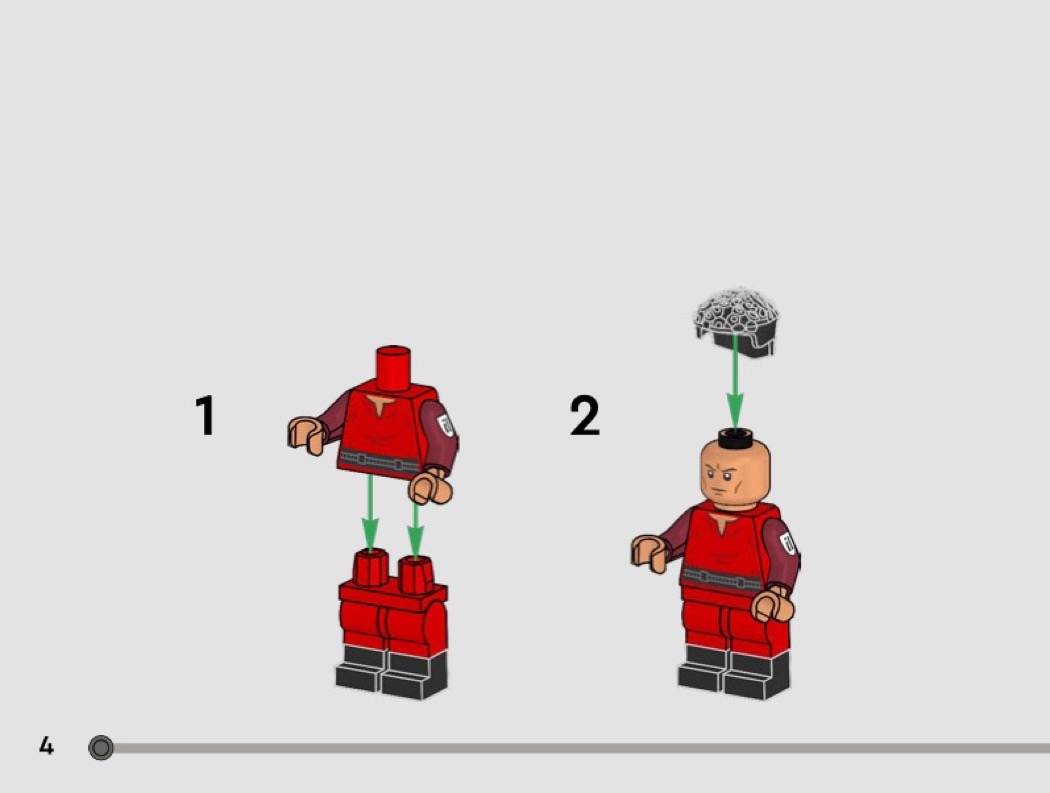 1

2

4