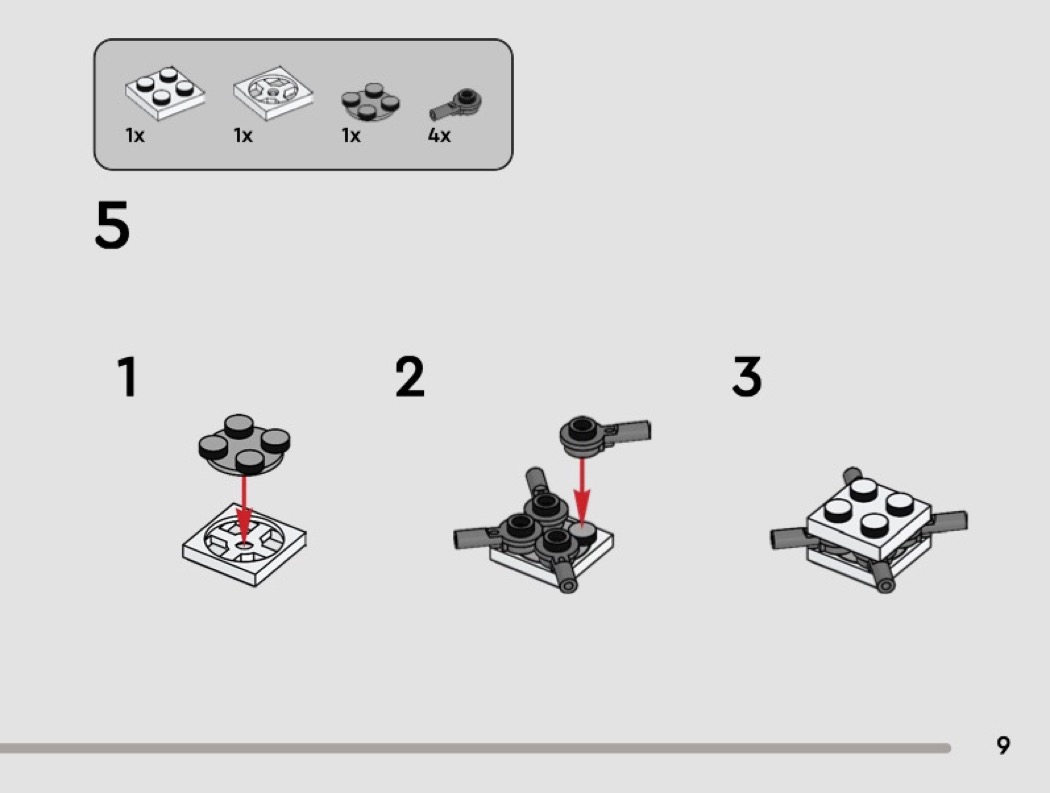 1x 1x 1x 4x

5

1

2

3

9