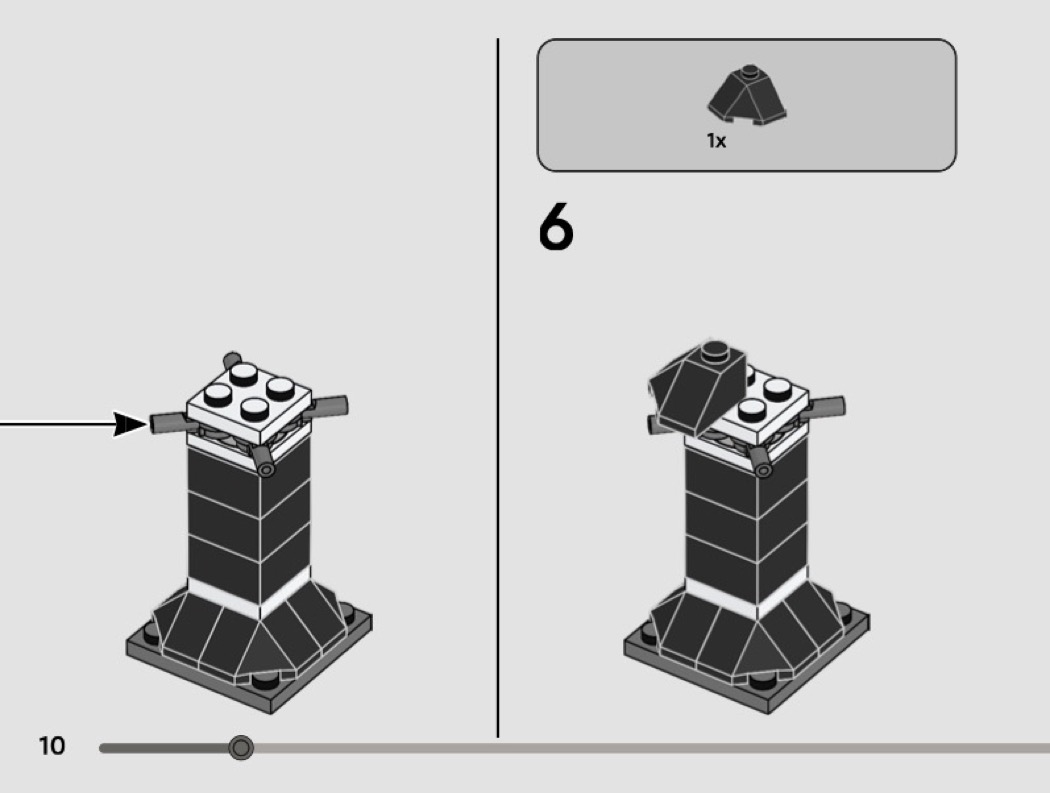 1x

6

10