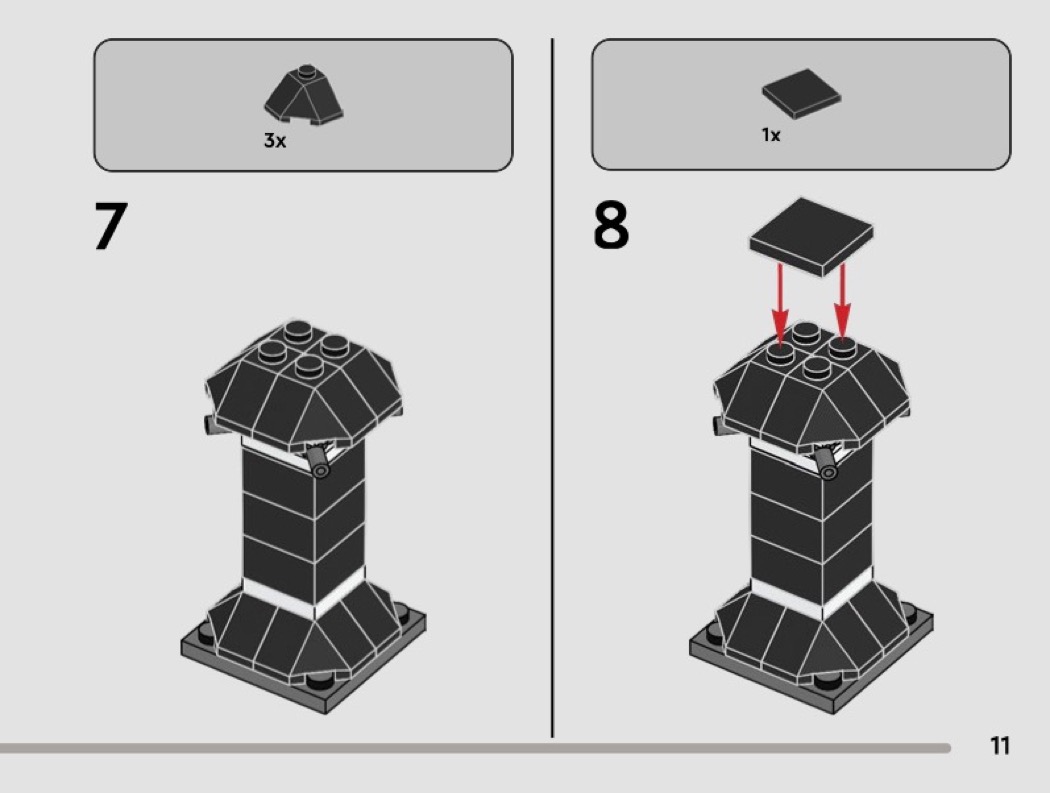 3x

7

1x

8

11