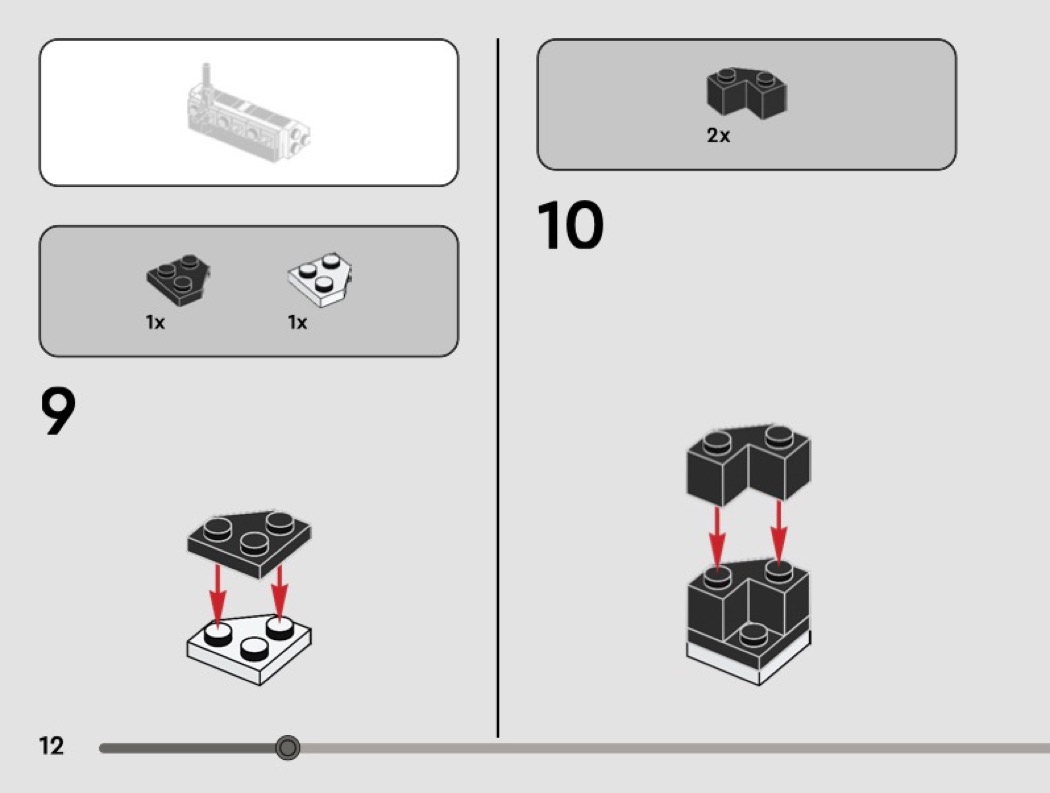 1x 1x

9

2x

10

12