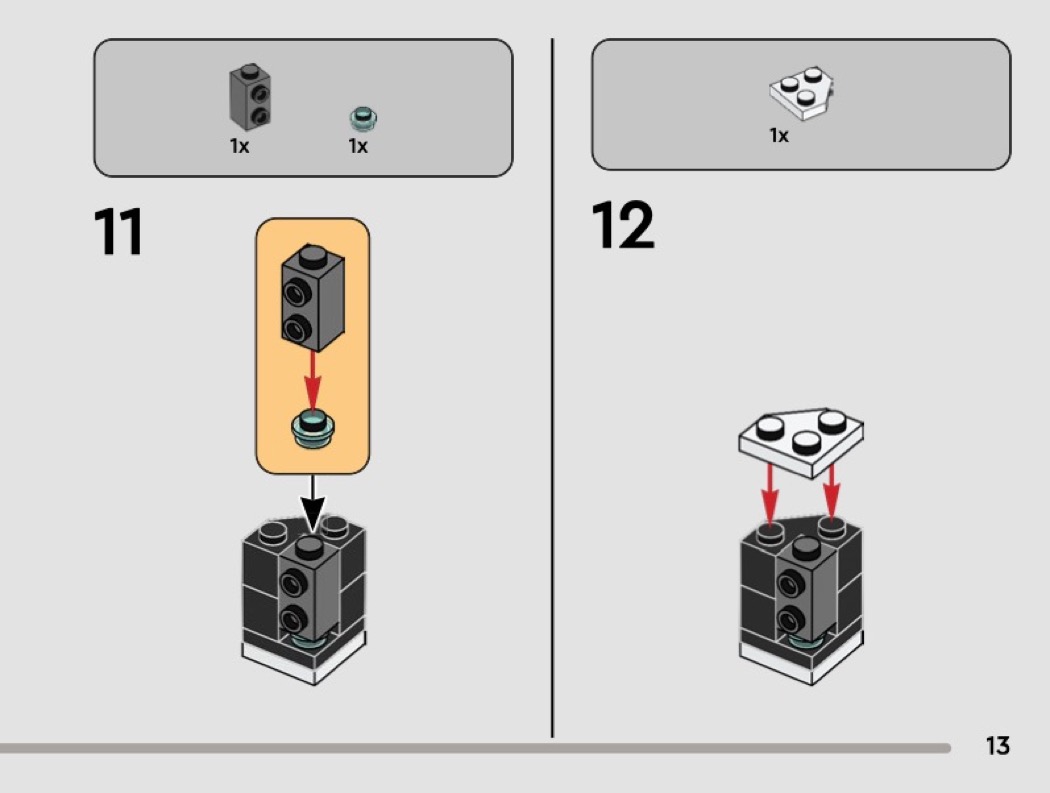 1x 1x

11

1x

12

13