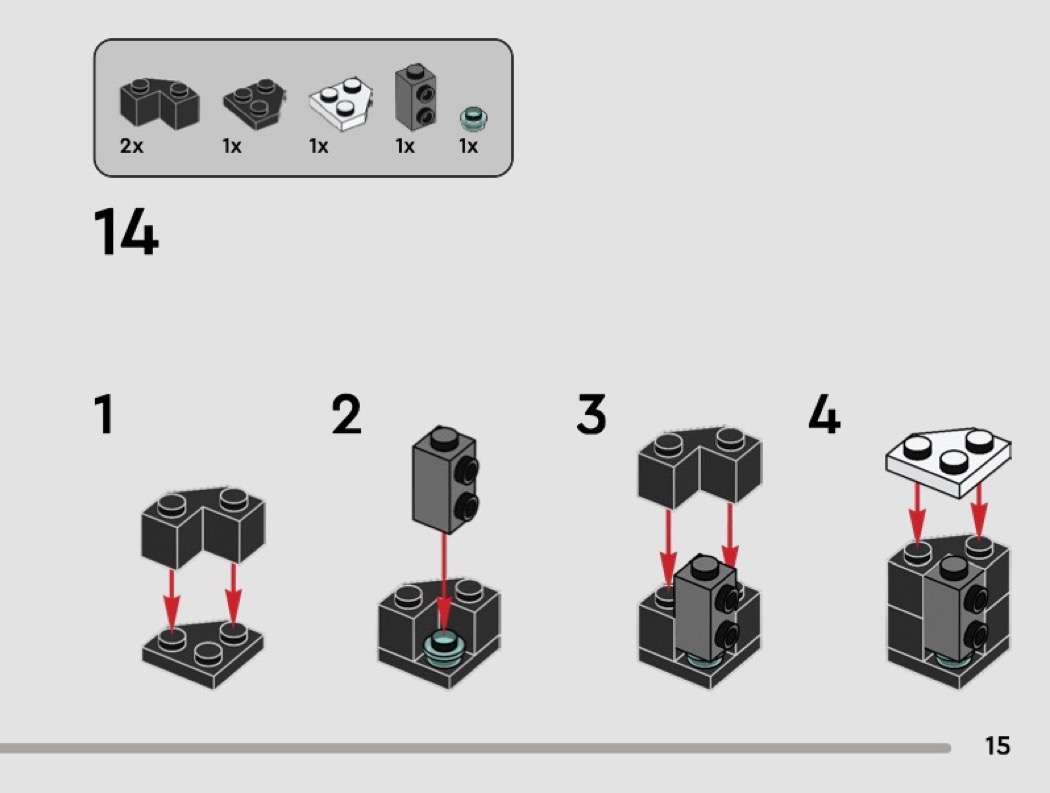 2x 1x 1x 1x 1x

14

1

2

3

4

15