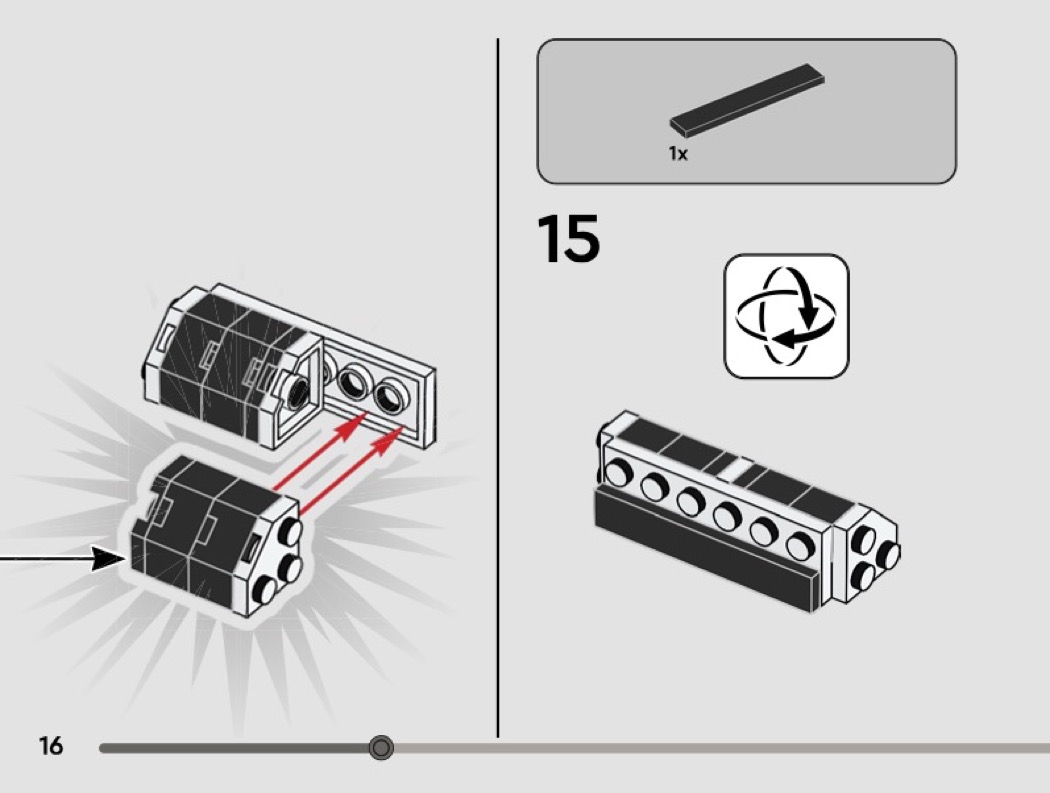 1x

15

16