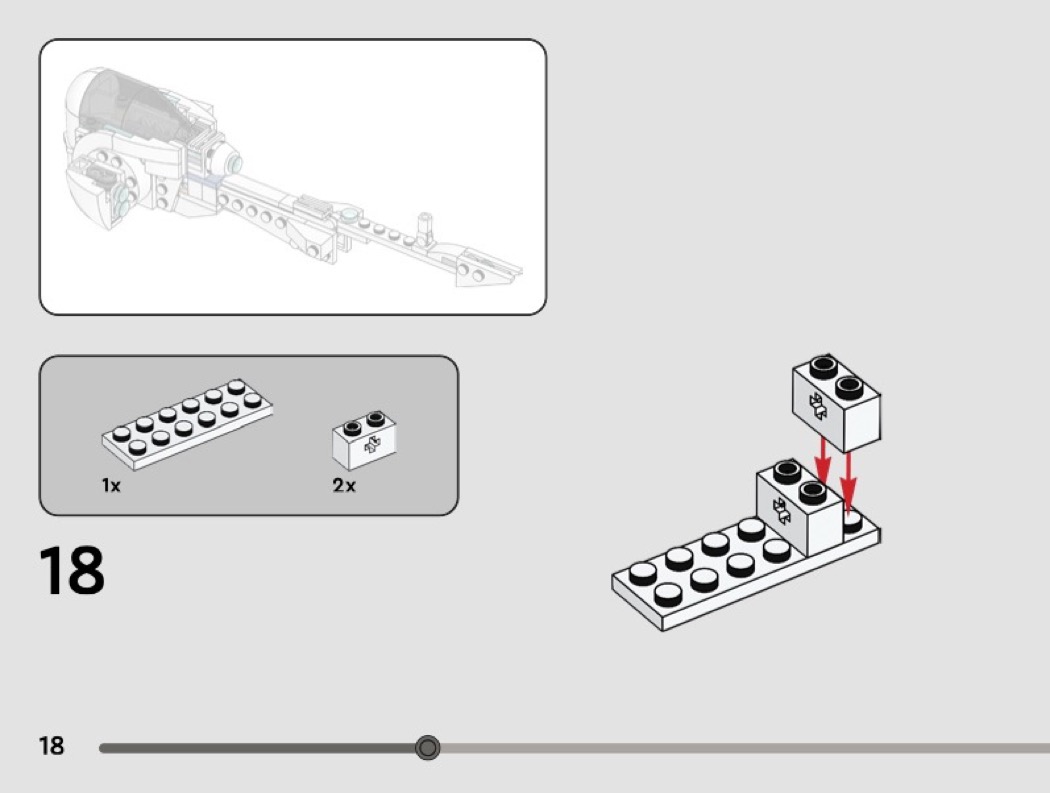 1x

2x

18

18