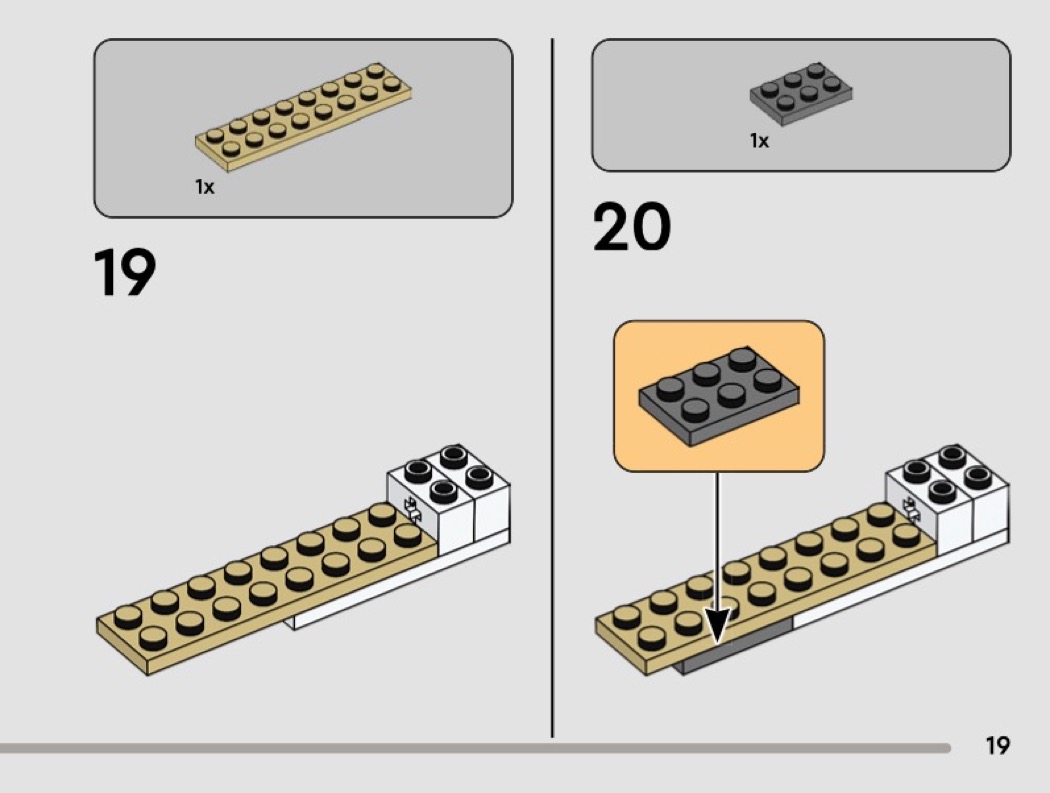 1x

19

1x

20

19