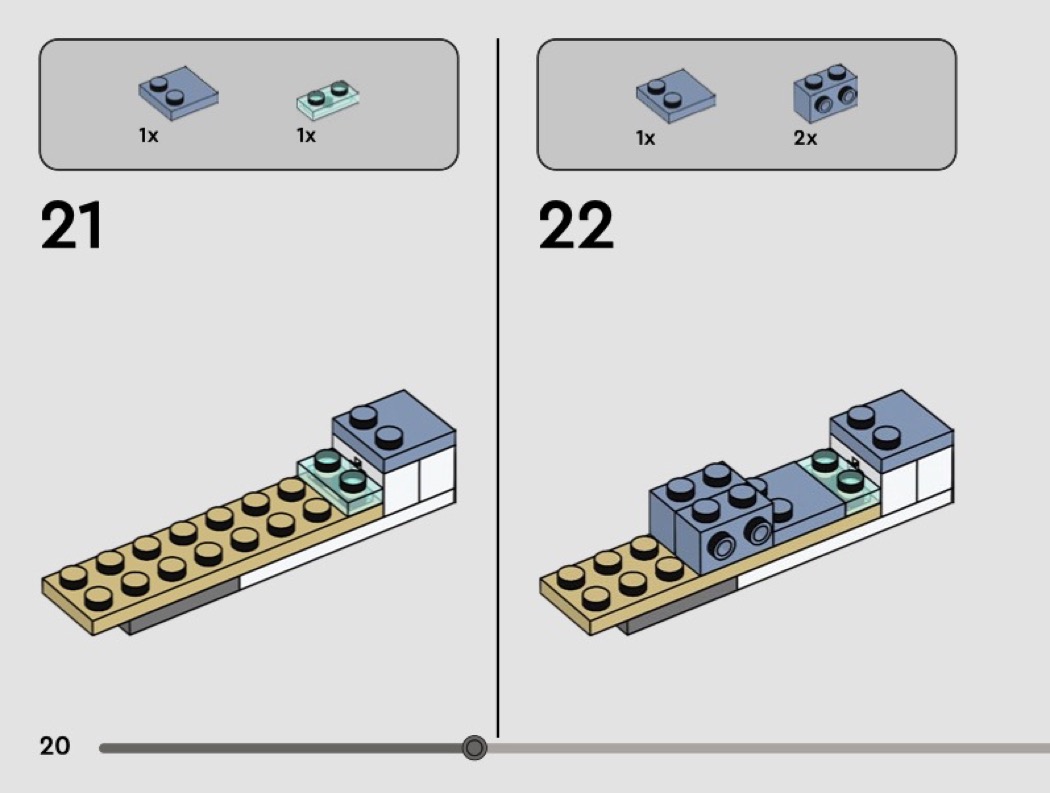 1x 1x

21

1x 2x

22

20