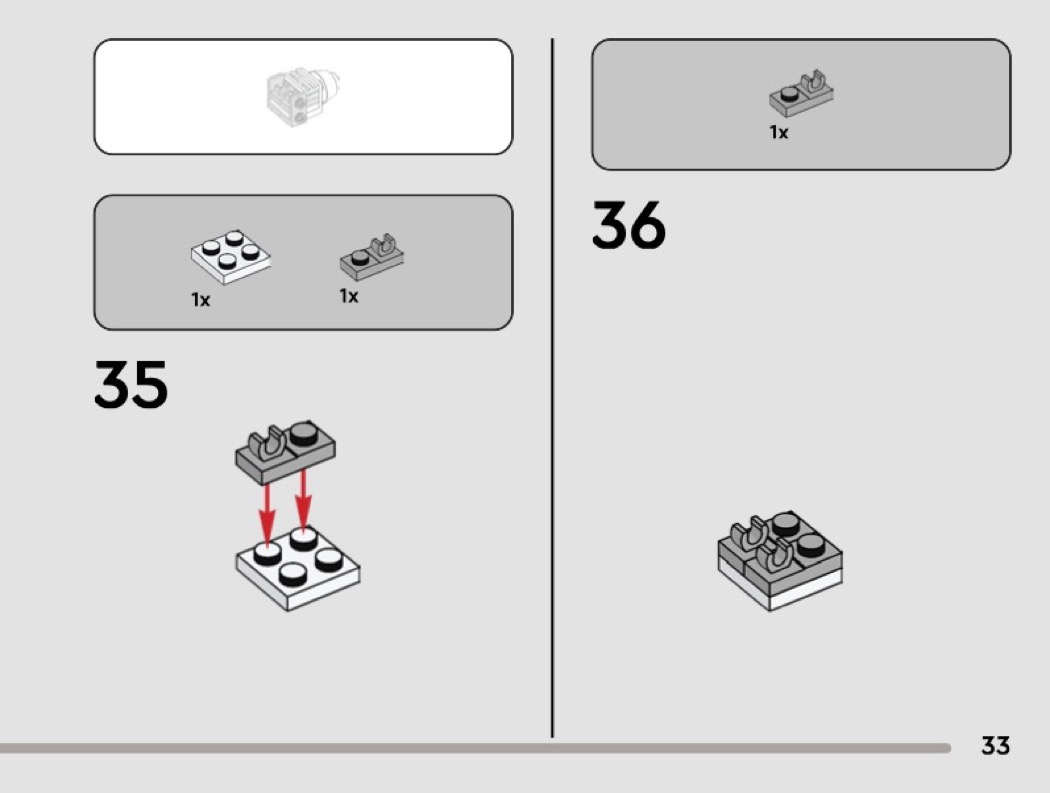 1x 1x

35

1x

36

33