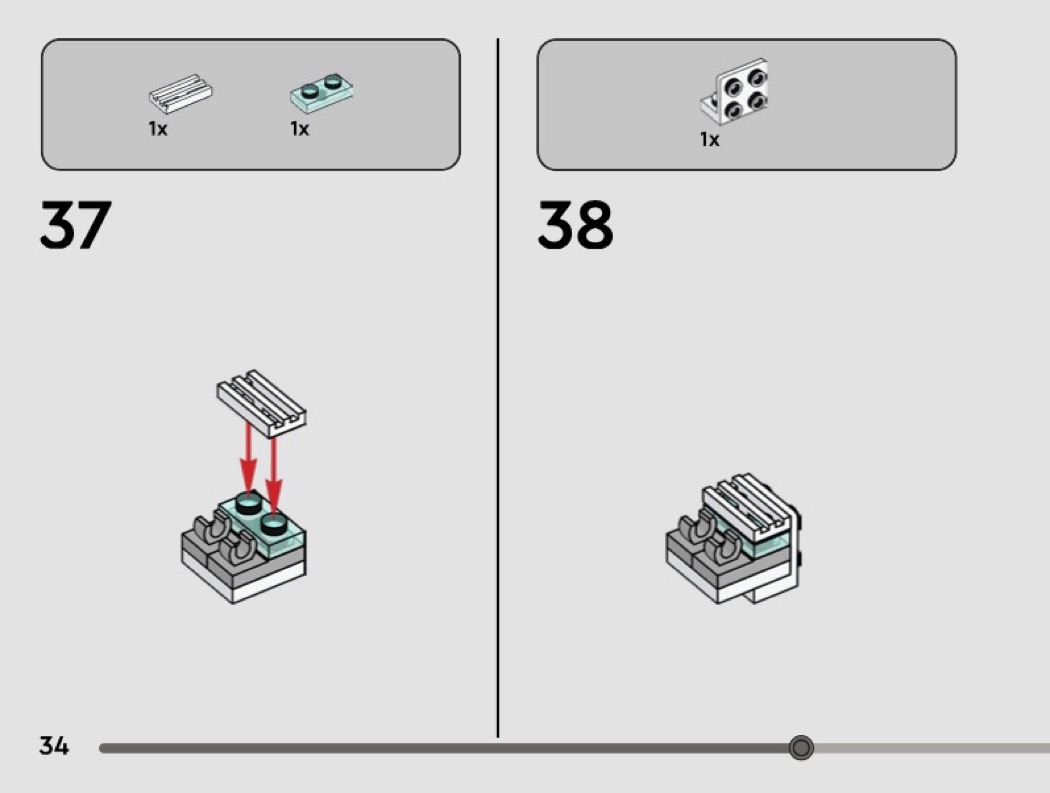 1x 1x

37

1x

38

34