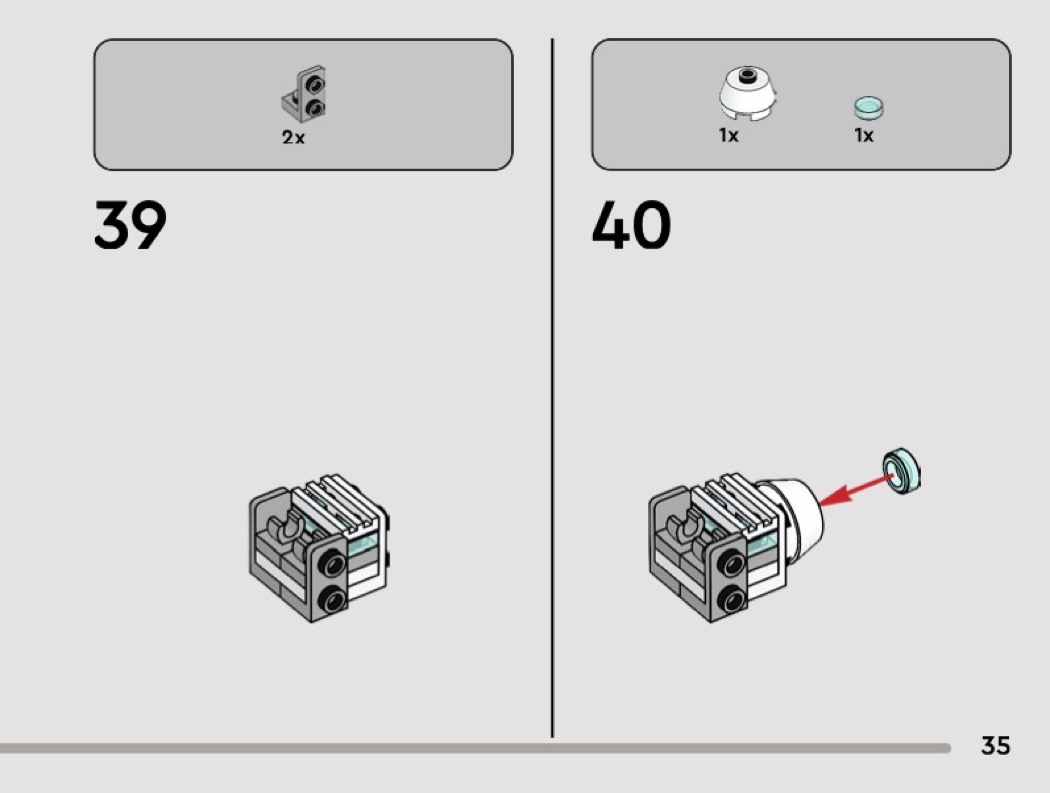 2x

39

1x

1x

40

35