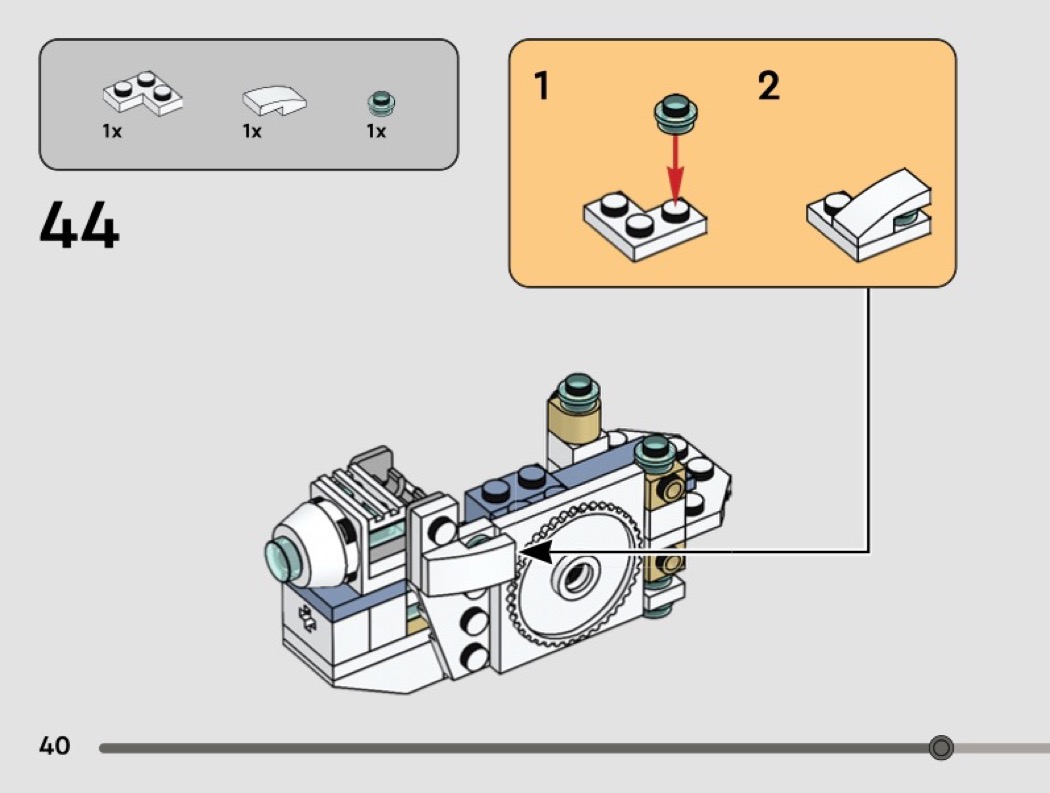 1x 1x 1x

44

1 2

40