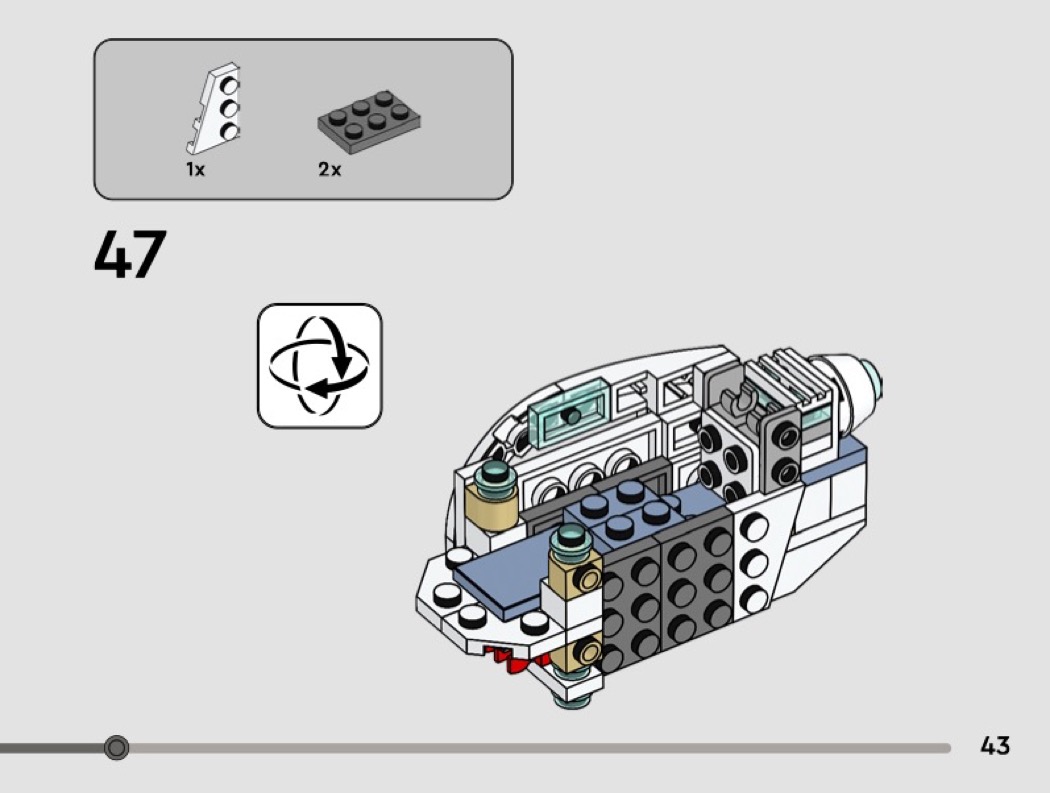 1x
2x

47

43