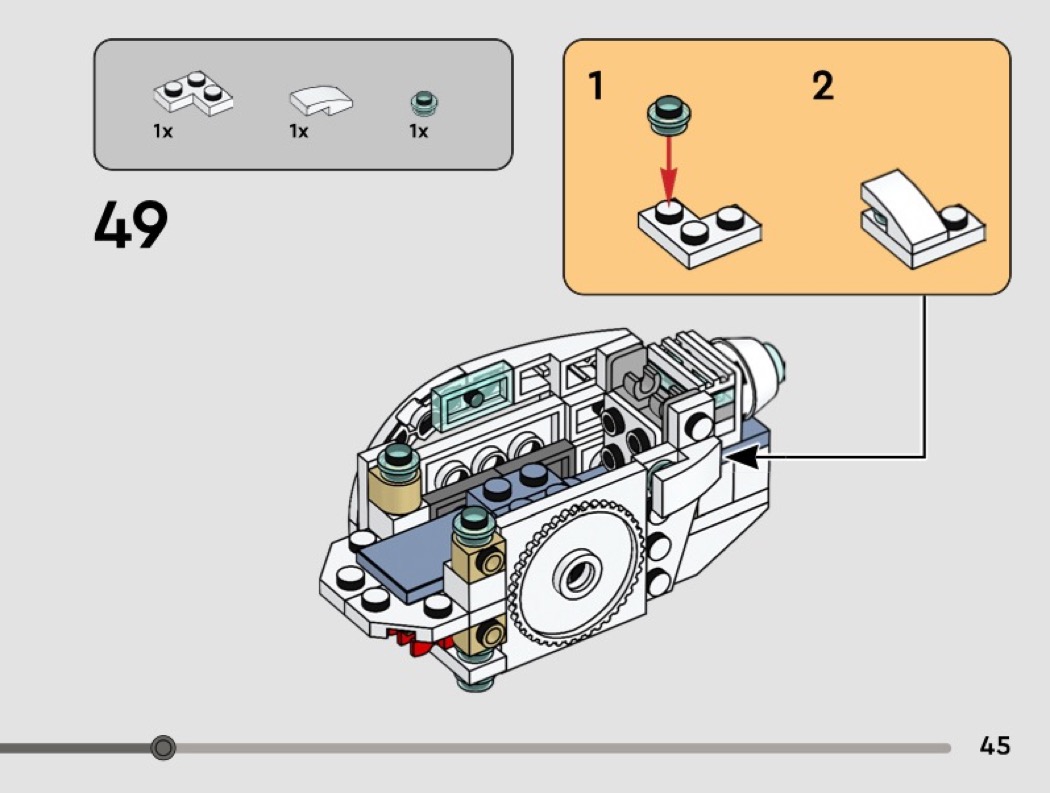 1x
1x
1x

49

1
2

45