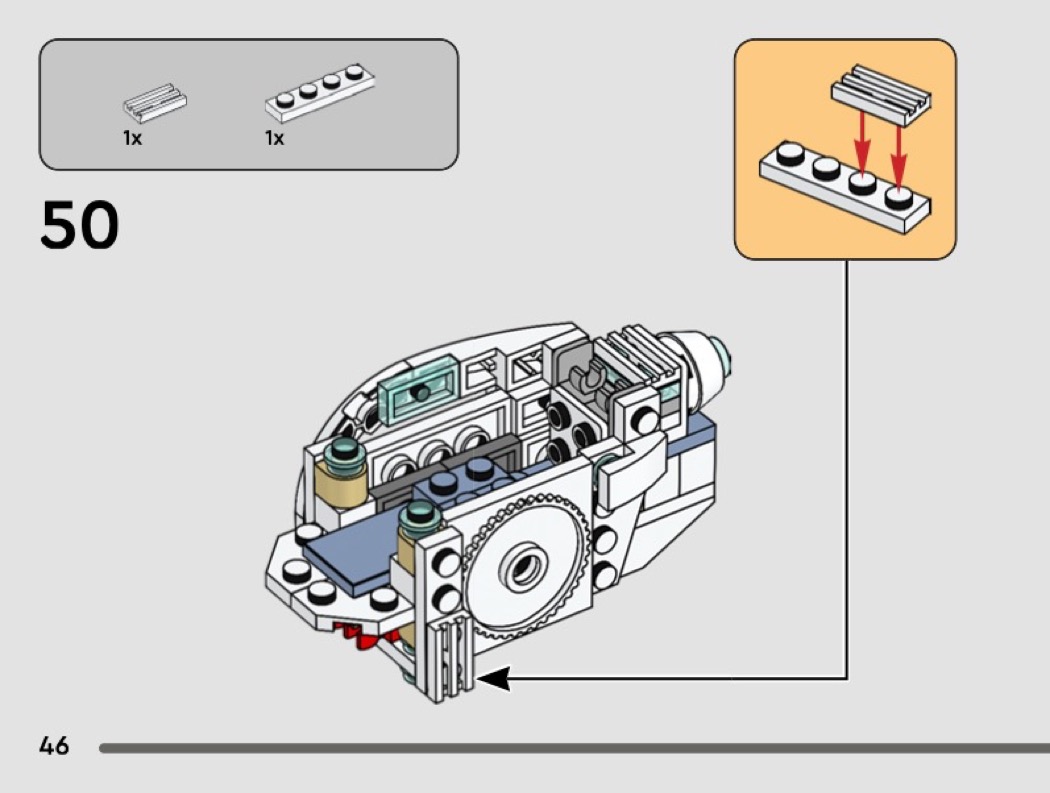 1x
1x

50

46