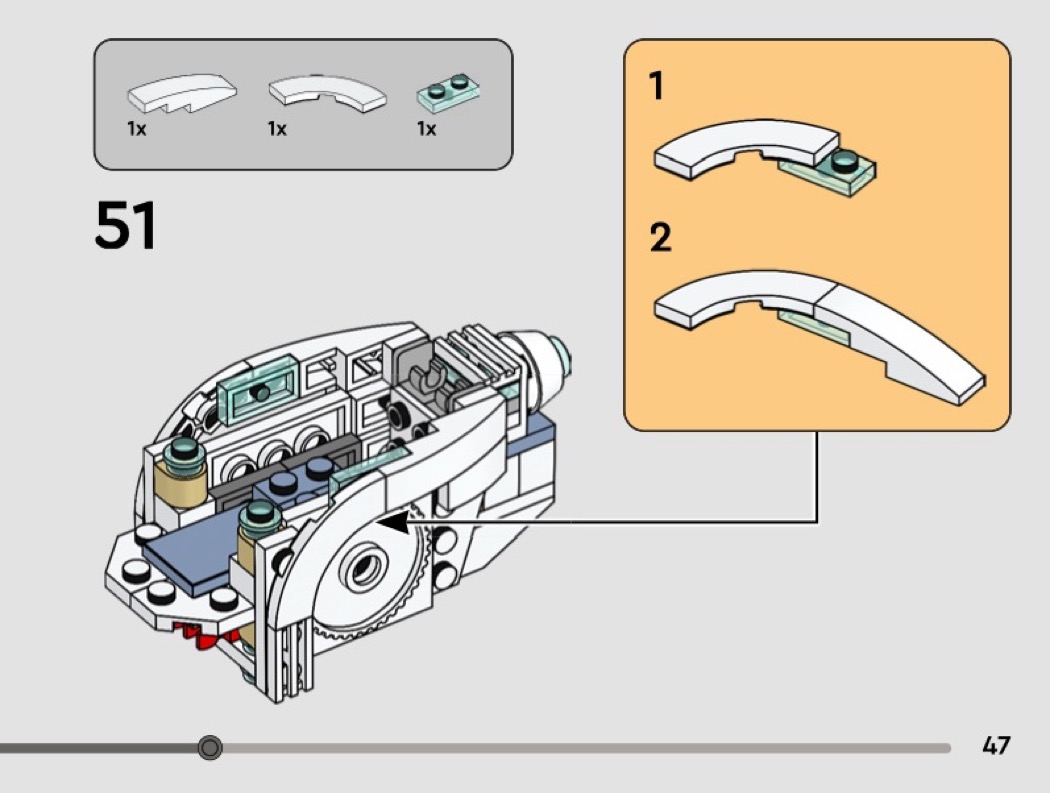 1x 1x 1x

51

1

2

47