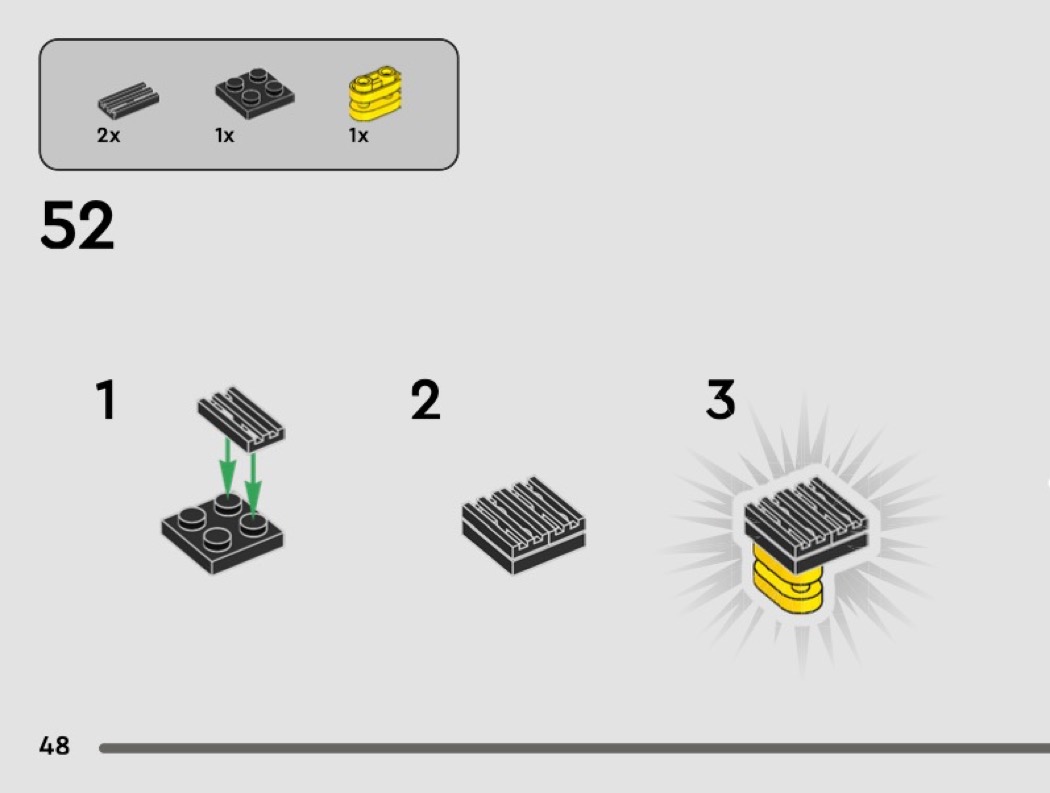 2x 1x 1x

52

1

2

3

48