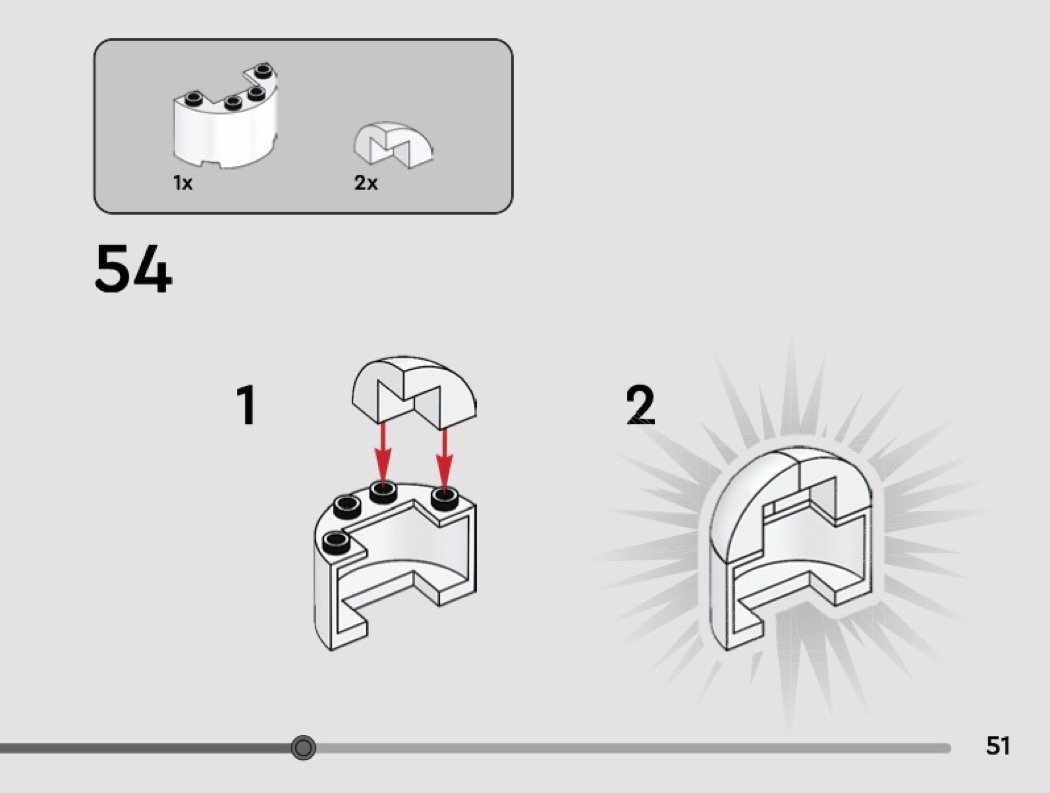 1x

2x

54

1

2

51