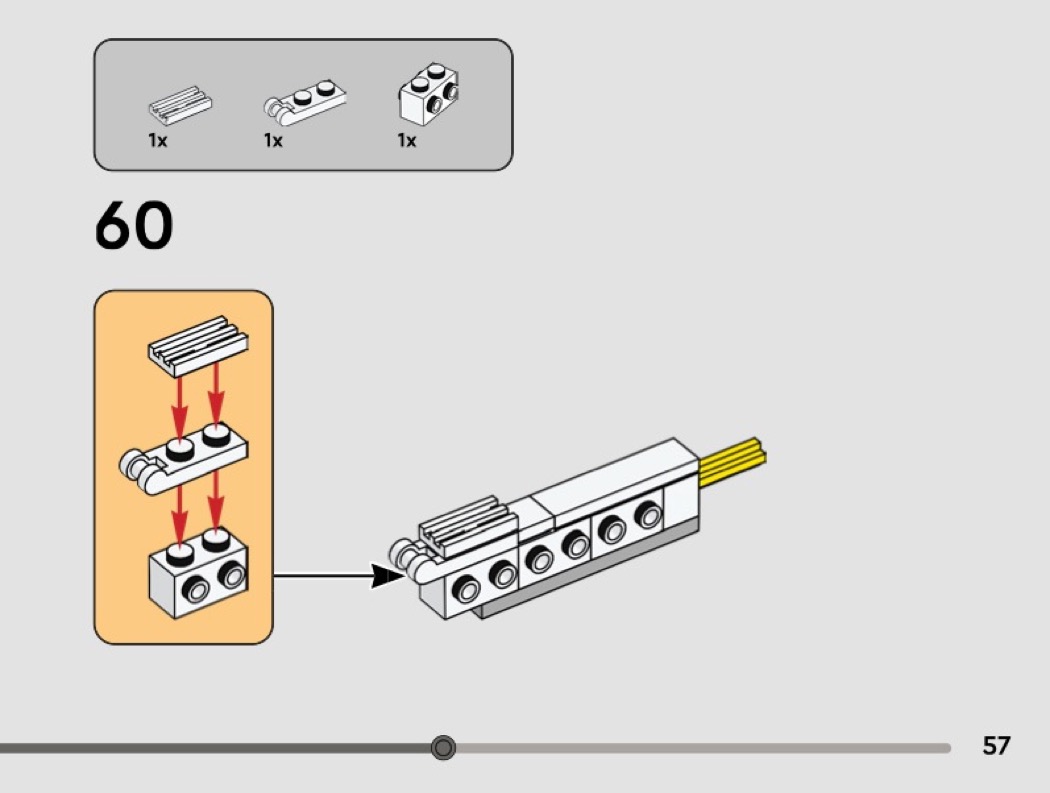 1x 1x 1x

60

57