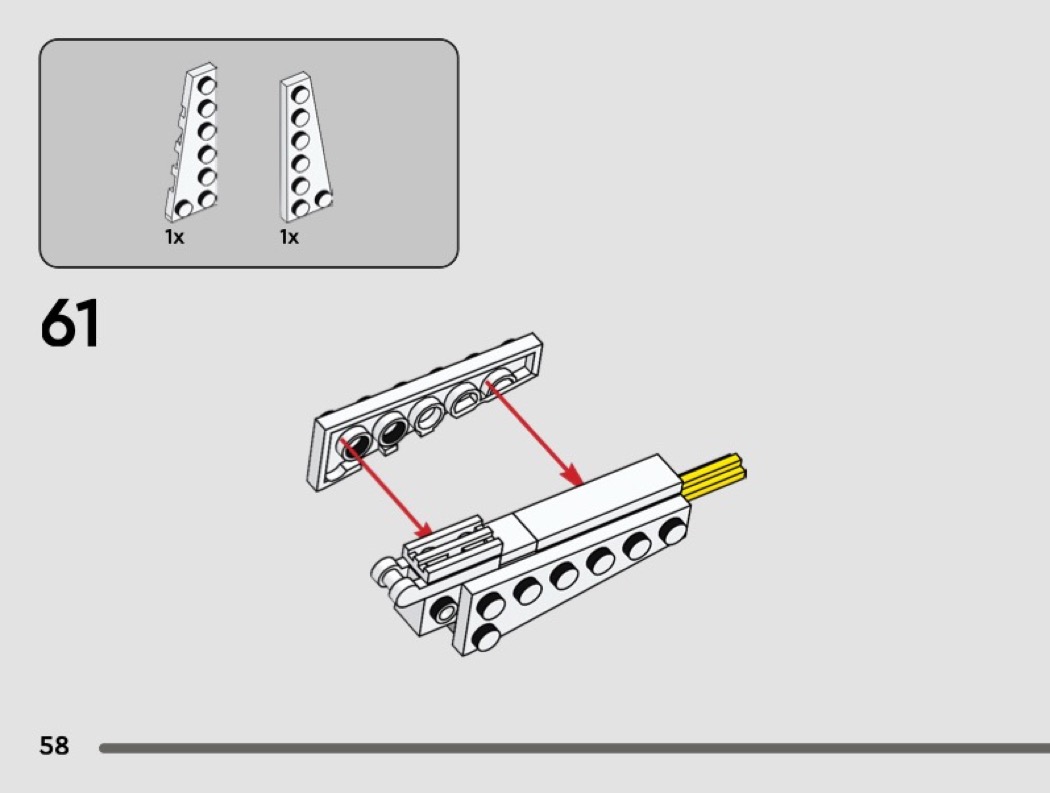 1x 1x

61

58