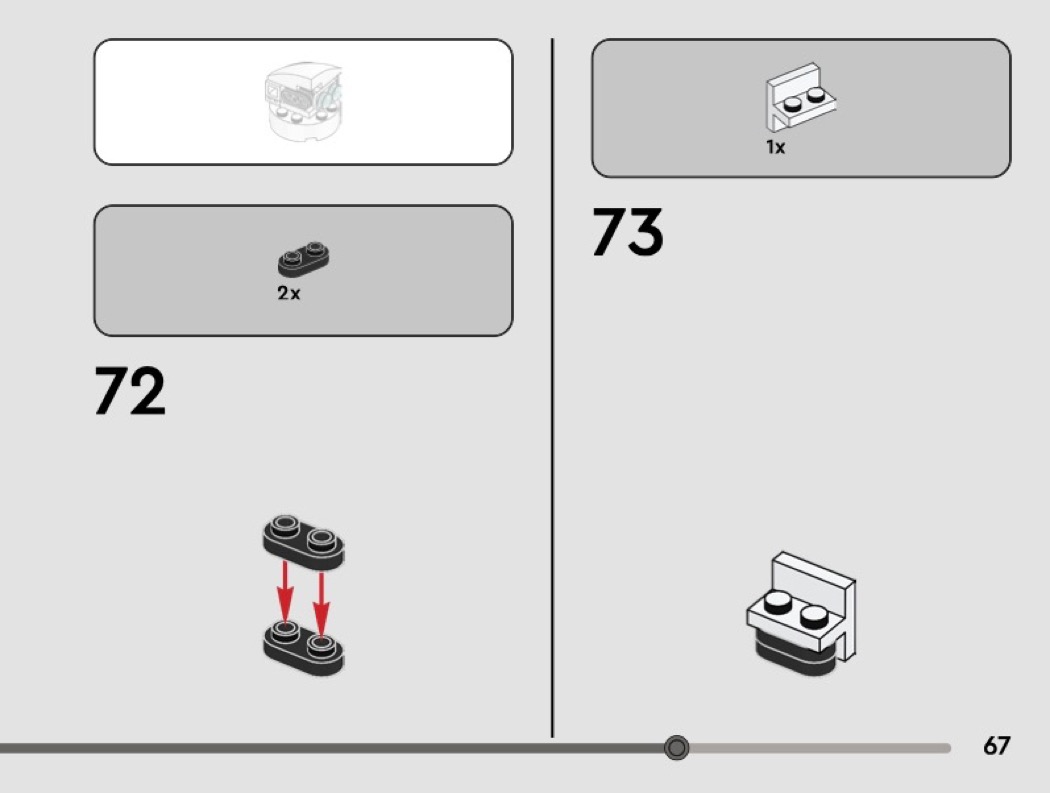 2x

72

1x

73

67